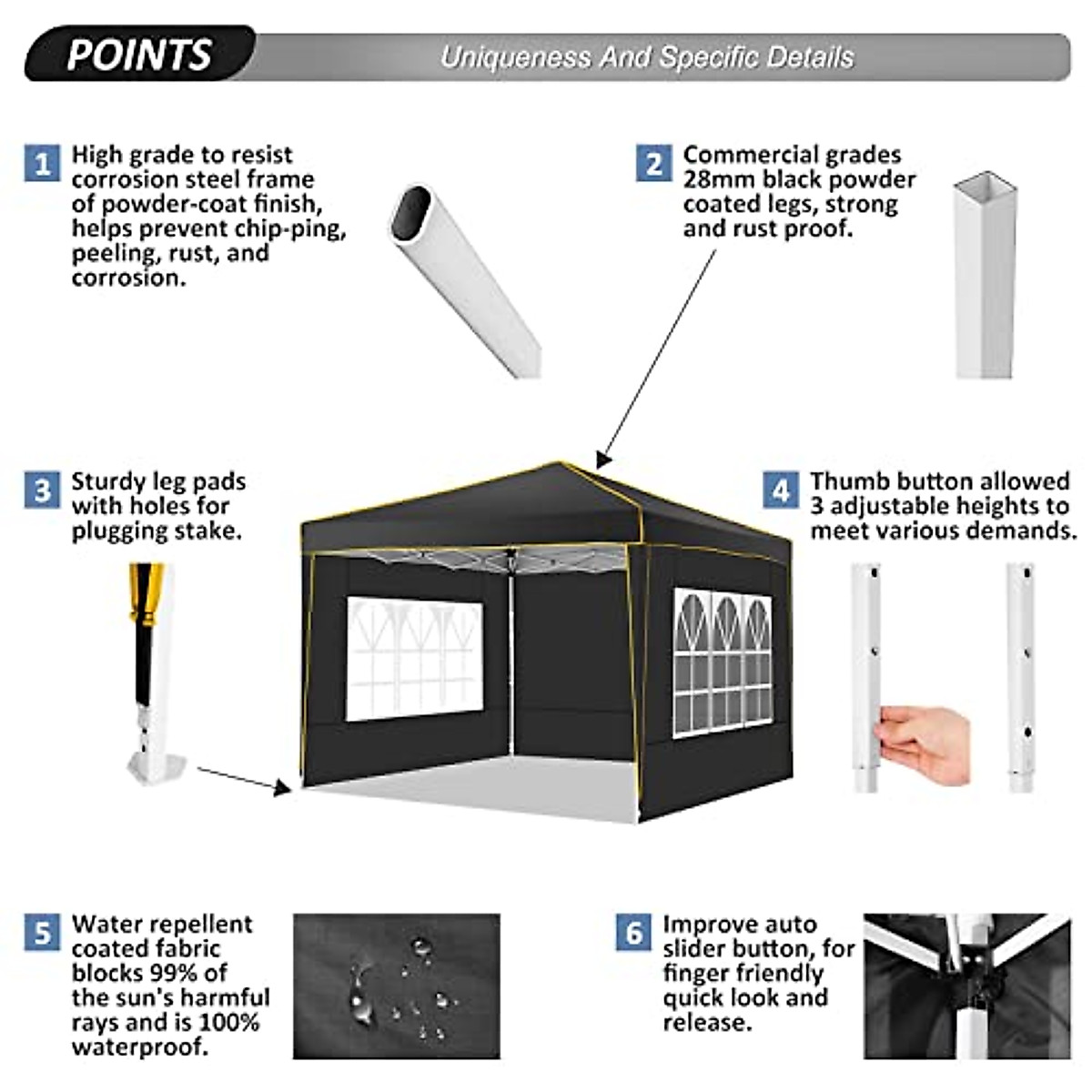 POINTS

Uniqueness And Specific Details

1 High grade to resist corrosion steel frame of powder-coat finish, helps prevent chip-ping, peeling, rust, and corrosion.

2 Commercial grades 28mm black powder coated legs, strong and rust proof.

3 Sturdy leg pads with holes for plugging stake.

4 Thumb button allowed 3 adjustable heights to meet various demands.

5 Water repellent coated fabric blocks 99% of the sun's harmful rays and is 100% waterproof.

6 Improve auto slider button, for finger friendly quick look and release.