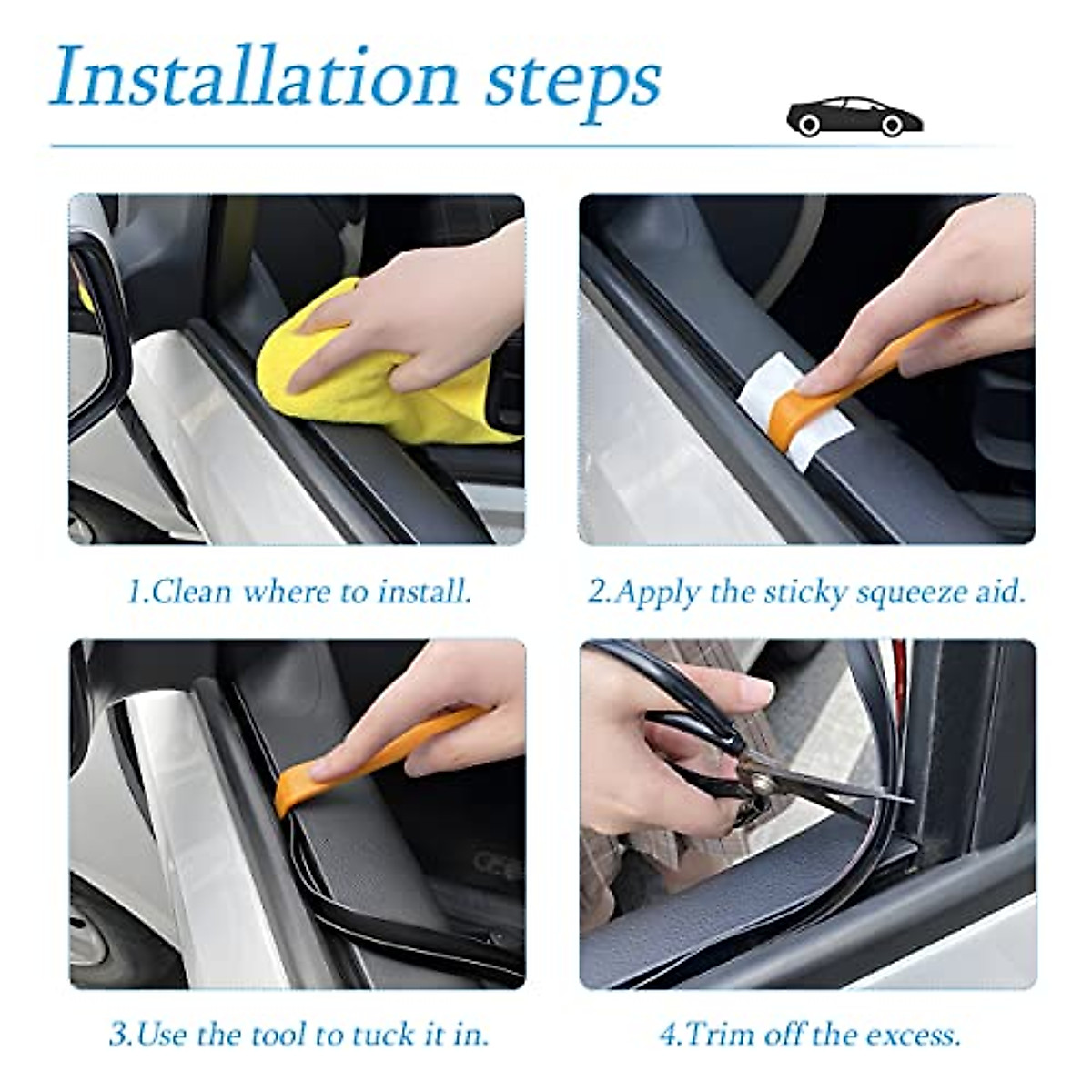 Installation steps

1.Clean where to install.

2.Apply the sticky squeeze aid.

3.Use the tool to tuck it in.

4.Trim off the excess.