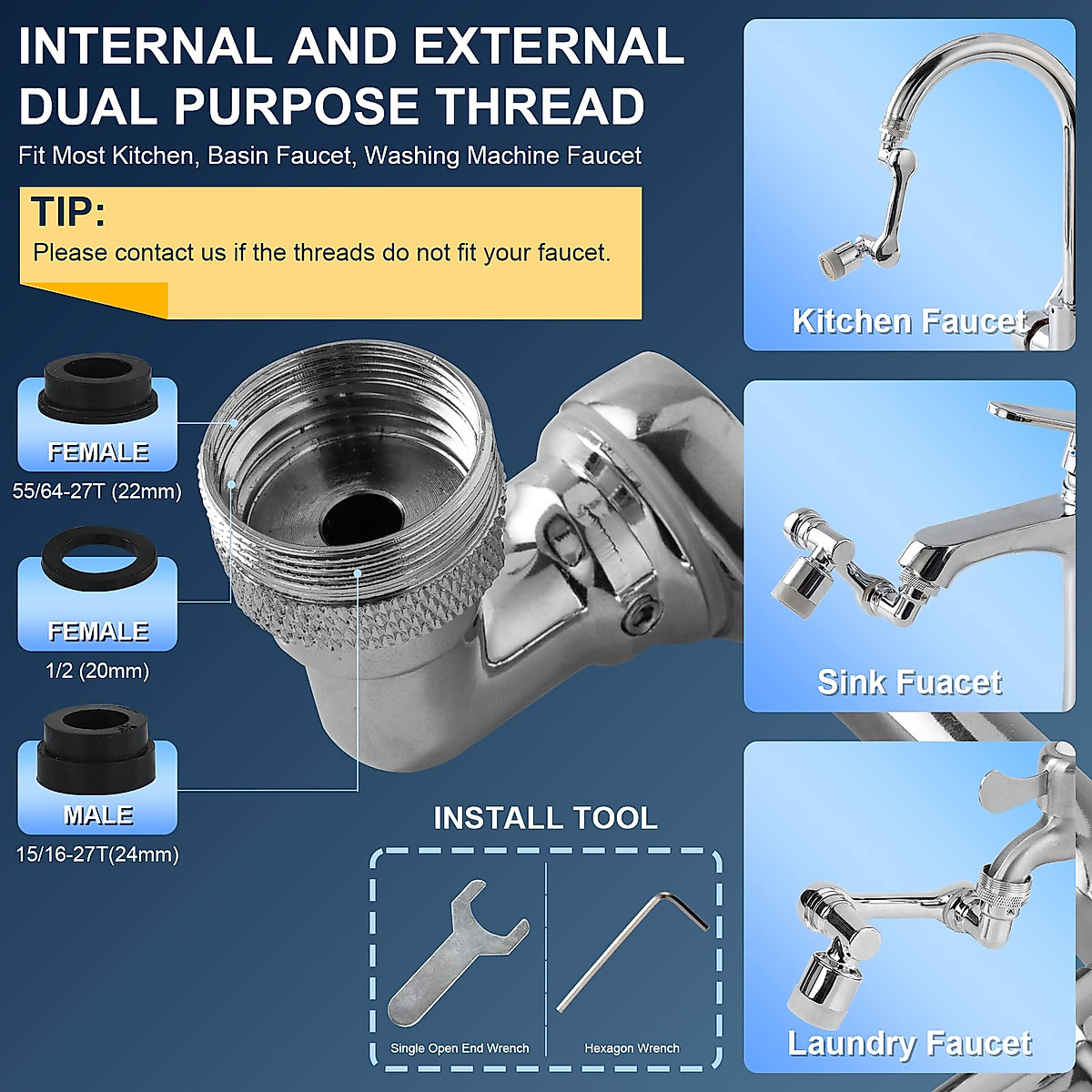 INTERNAL AND EXTERNAL DUAL PURPOSE THREAD

Fit Most Kitchen, Basin Faucet, Washing Machine Faucet

TIP:
Please contact us if the threads do not fit your faucet.

FEMALE
55/64-27T (22mm)

FEMALE
1/2 (20mm)

MALE
15/16-27T(24mm)

INSTALL TOOL

Single Open End Wrench

Hexagon Wrench

Kitchen Faucet

Sink Fuacet

Laundry Faucet