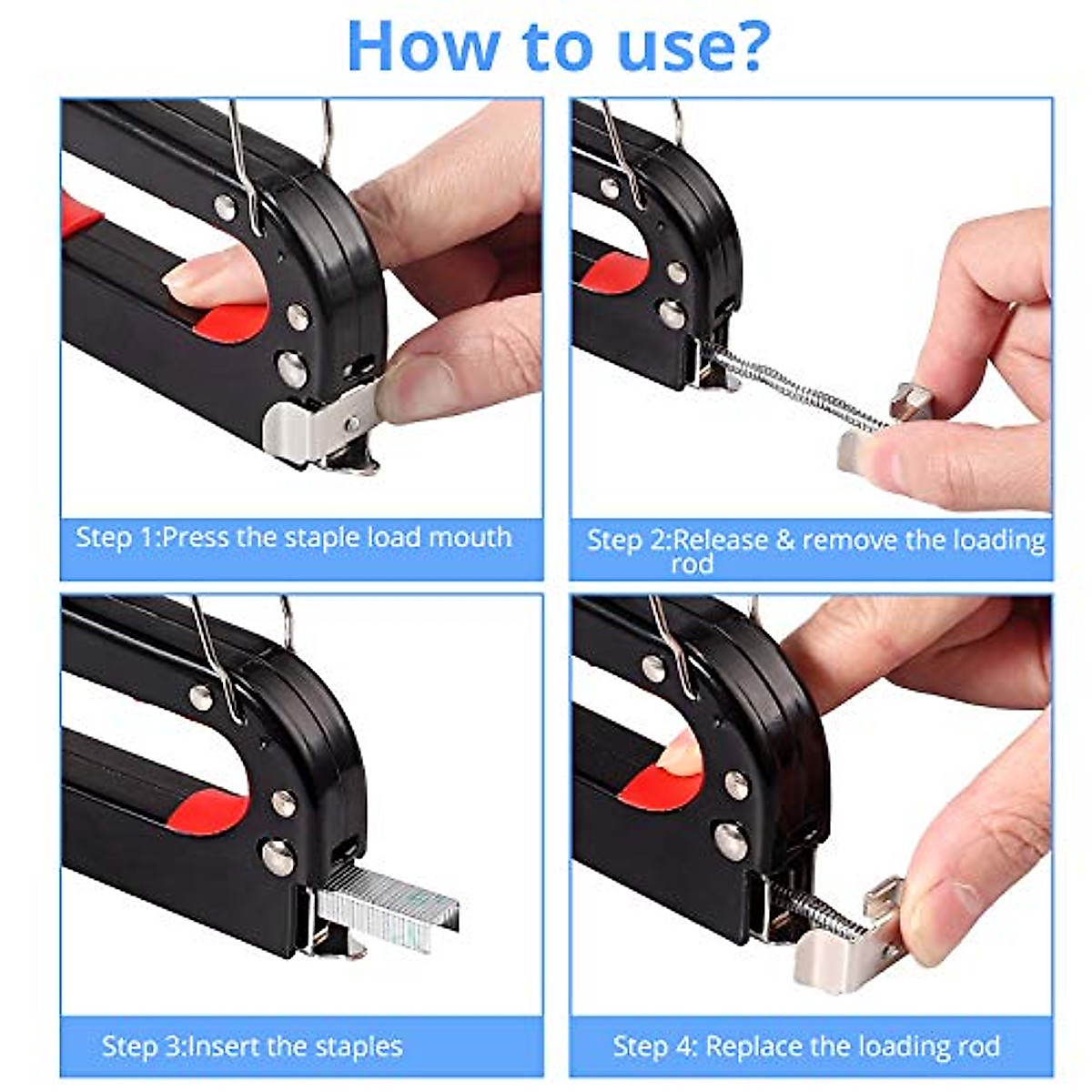 How to use?

Step 1:Press the staple load mouth

Step 2:Release & remove the loading rod

Step 3:Insert the staples

Step 4: Replace the loading rod