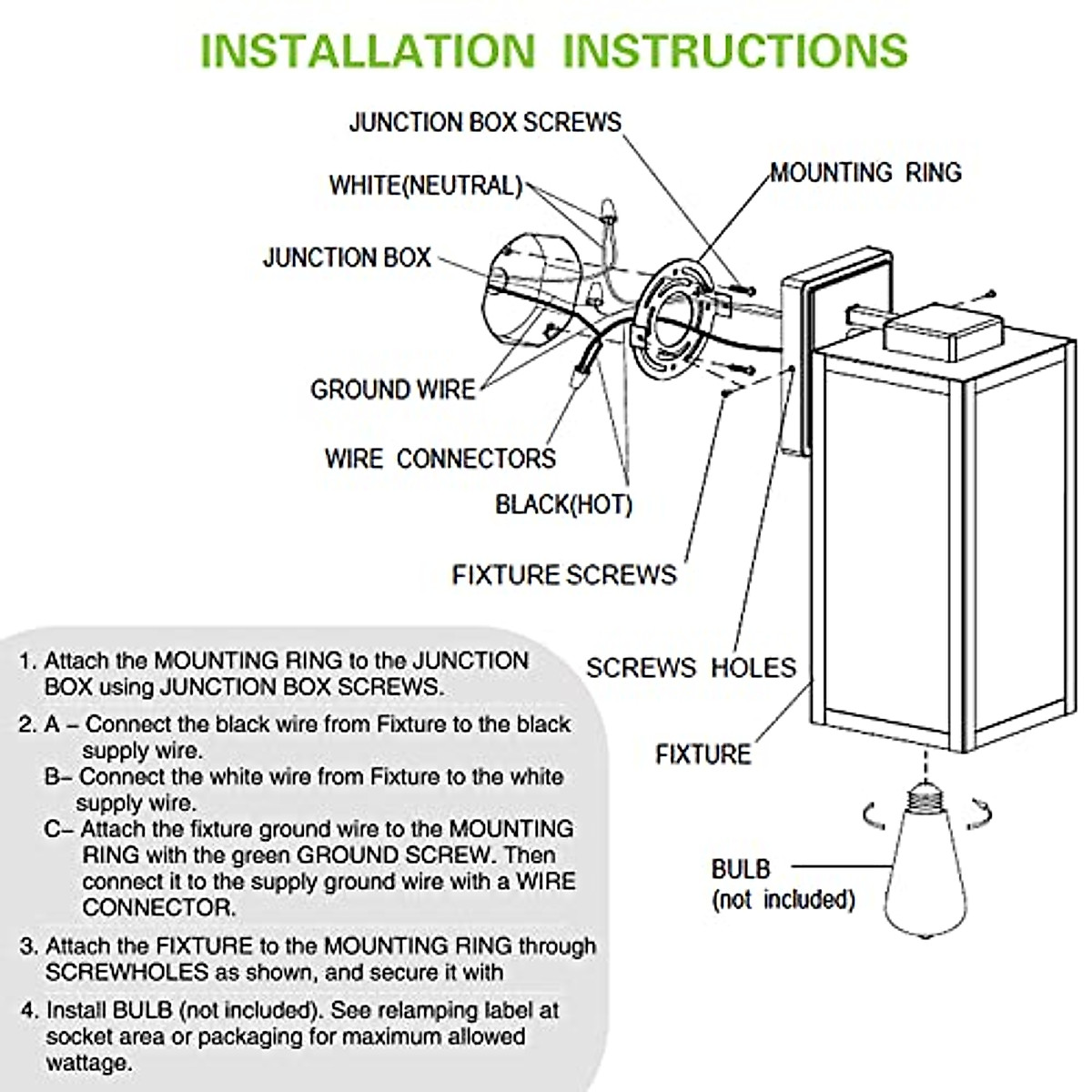 INSTALLATION INSTRUCTIONS

JUNCTION BOX SCREWS

WHITE(NEUTRAL)

MOUNTING RING

JUNCTION BOX

GROUND WIRE

WIRE CONNECTORS

BLACK(HOT)

FIXTURE SCREWS

SCREWS HOLES

FIXTURE

BULB
(not included)

1. Attach the MOUNTING RING to the JUNCTION BOX using JUNCTION BOX SCREWS.

2. A – Connect the black wire from Fixture to the black supply wire.
B– Connect the white wire from Fixture to the white supply wire.
C– Attach the fixture ground wire to the MOUNTING RING with the green GROUND SCREW. Then connect it to the supply ground wire with a WIRE CONNECTOR.

3. Attach the FIXTURE to the MOUNTING RING through SCREWHOLES as shown, and secure it with

4. Install BULB (not included). See relamping label at socket area or packaging for maximum allowed wattage.