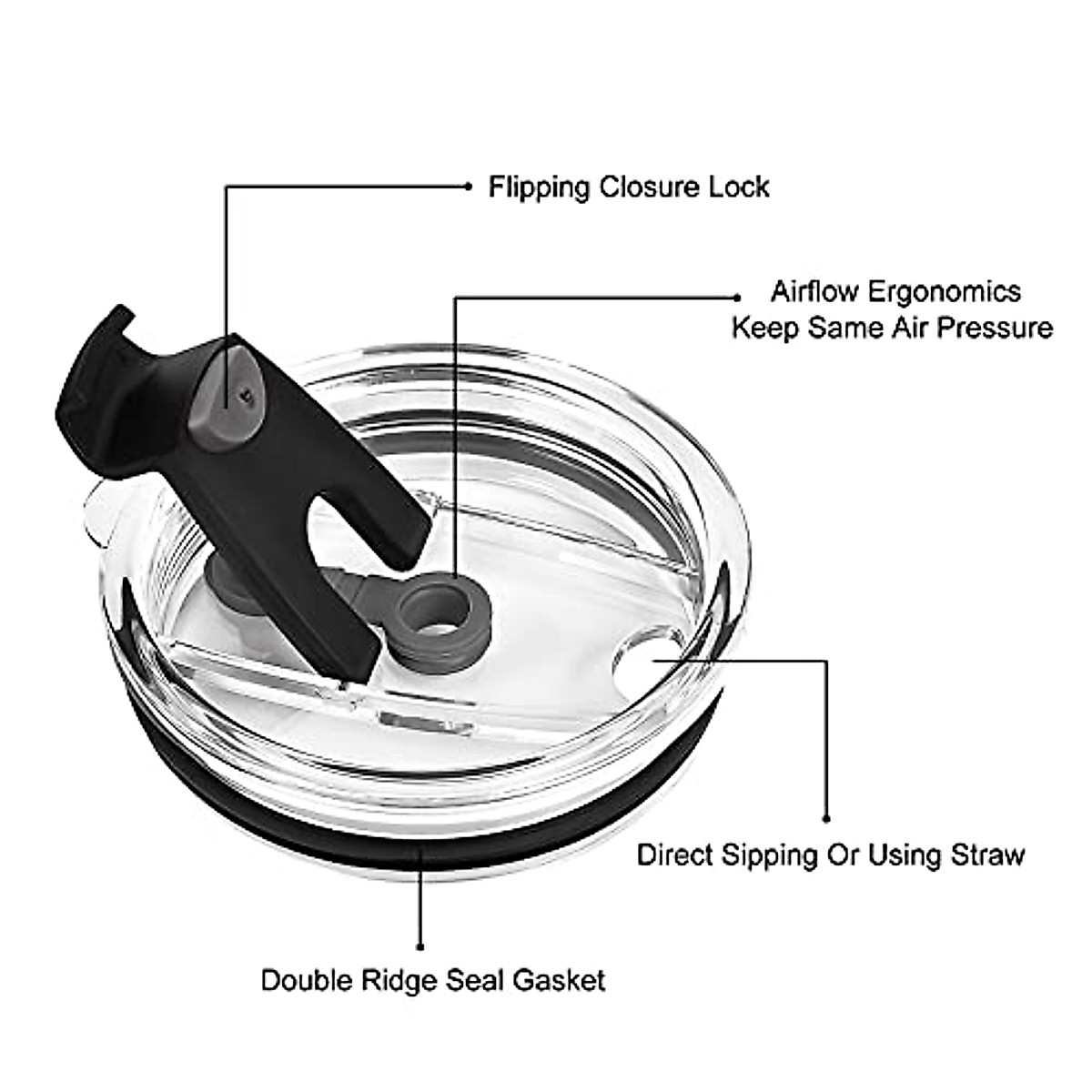 Flipping Closure Lock

Airflow Ergonomics
Keep Same Air Pressure

Direct Sipping Or Using Straw

Double Ridge Seal Gasket