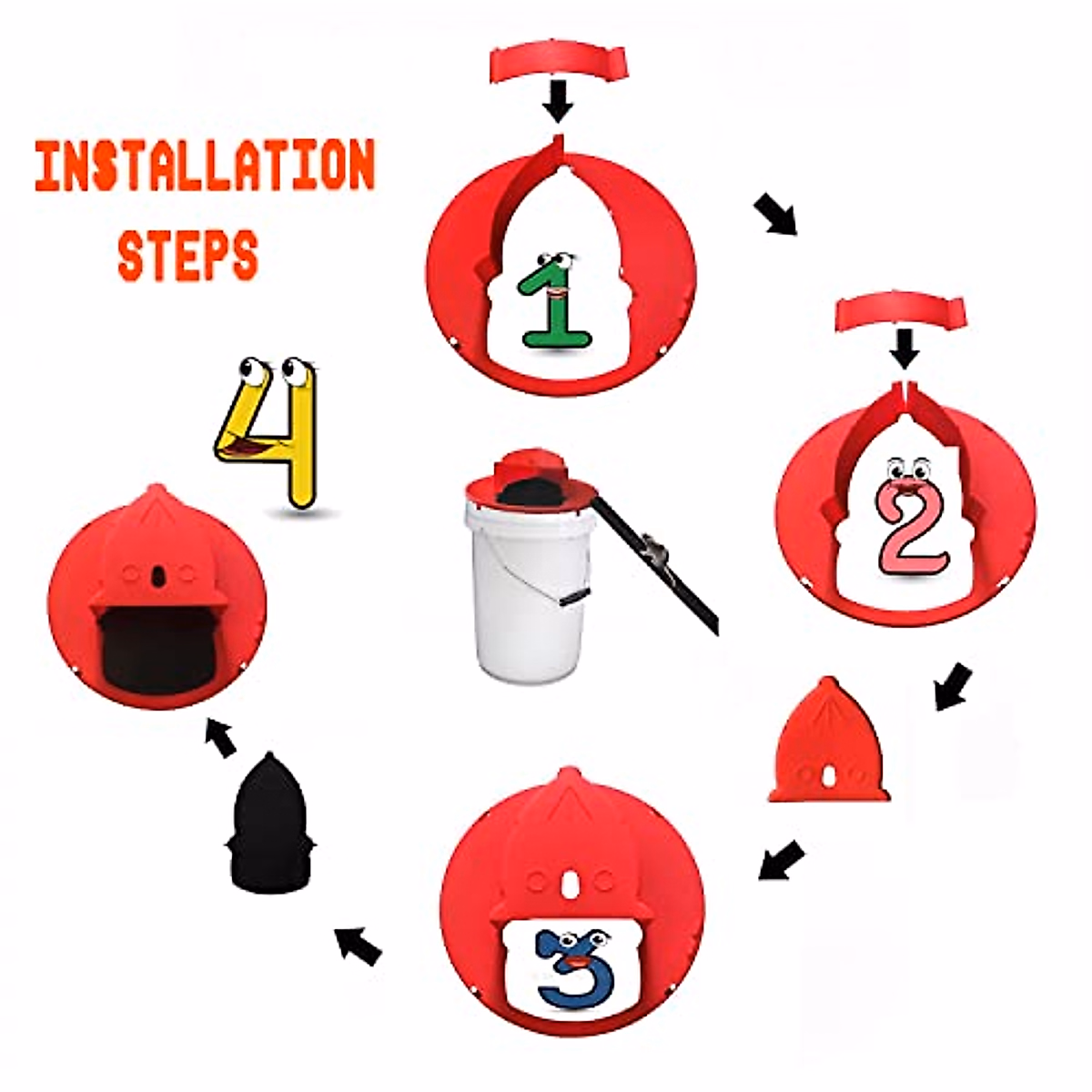 INSTALLATION STEPS

1

2

3

4