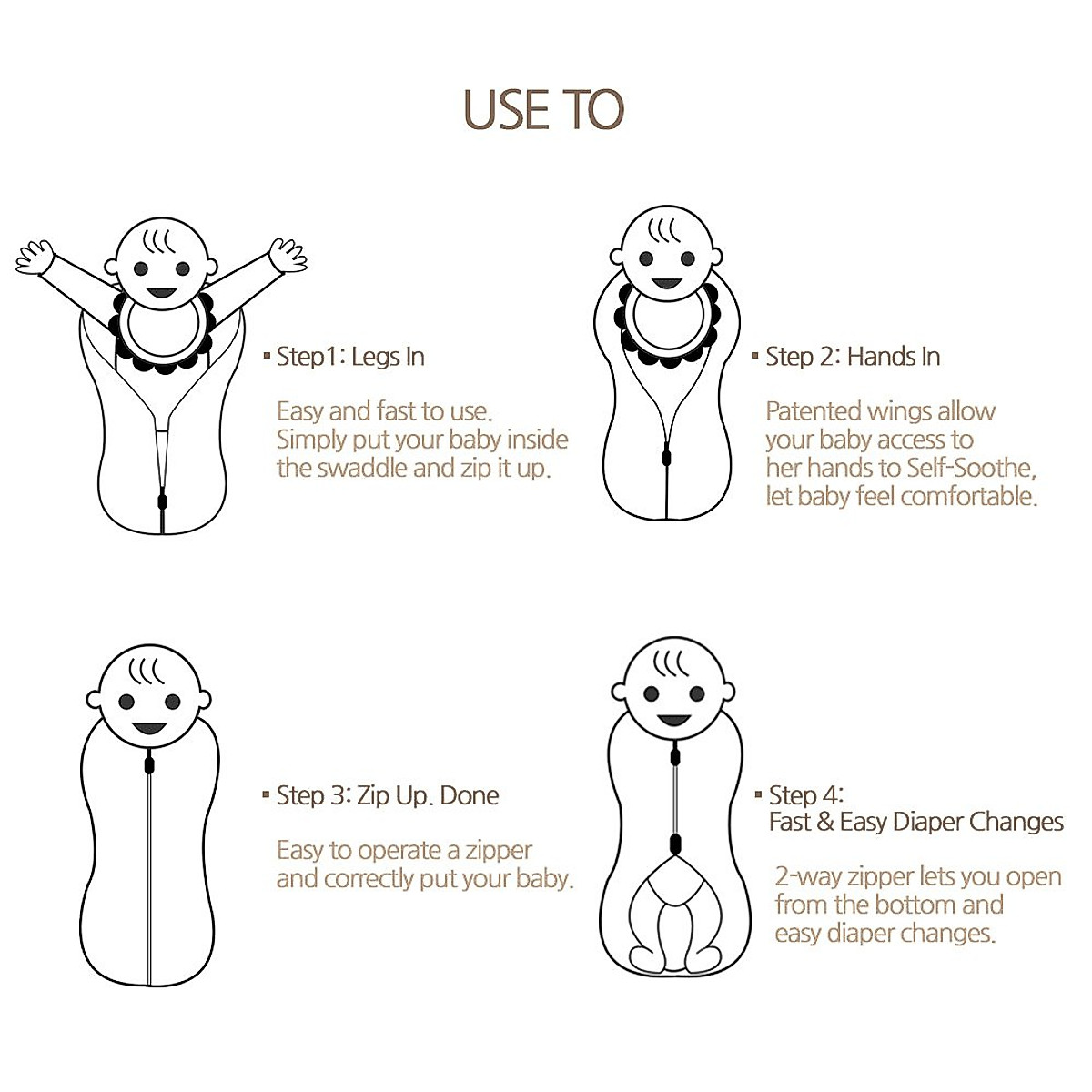 USE TO

▪ Step1: Legs In

Easy and fast to use. Simply put your baby inside the swaddle and zip it up.

▪ Step 2: Hands In

Patented wings allow your baby access to her hands to Self-Soothe, let baby feel comfortable.

▪ Step 3: Zip Up. Done

Easy to operate a zipper and correctly put your baby.

▪ Step 4: Fast & Easy Diaper Changes

2-way zipper lets you open from the bottom and easy diaper changes.