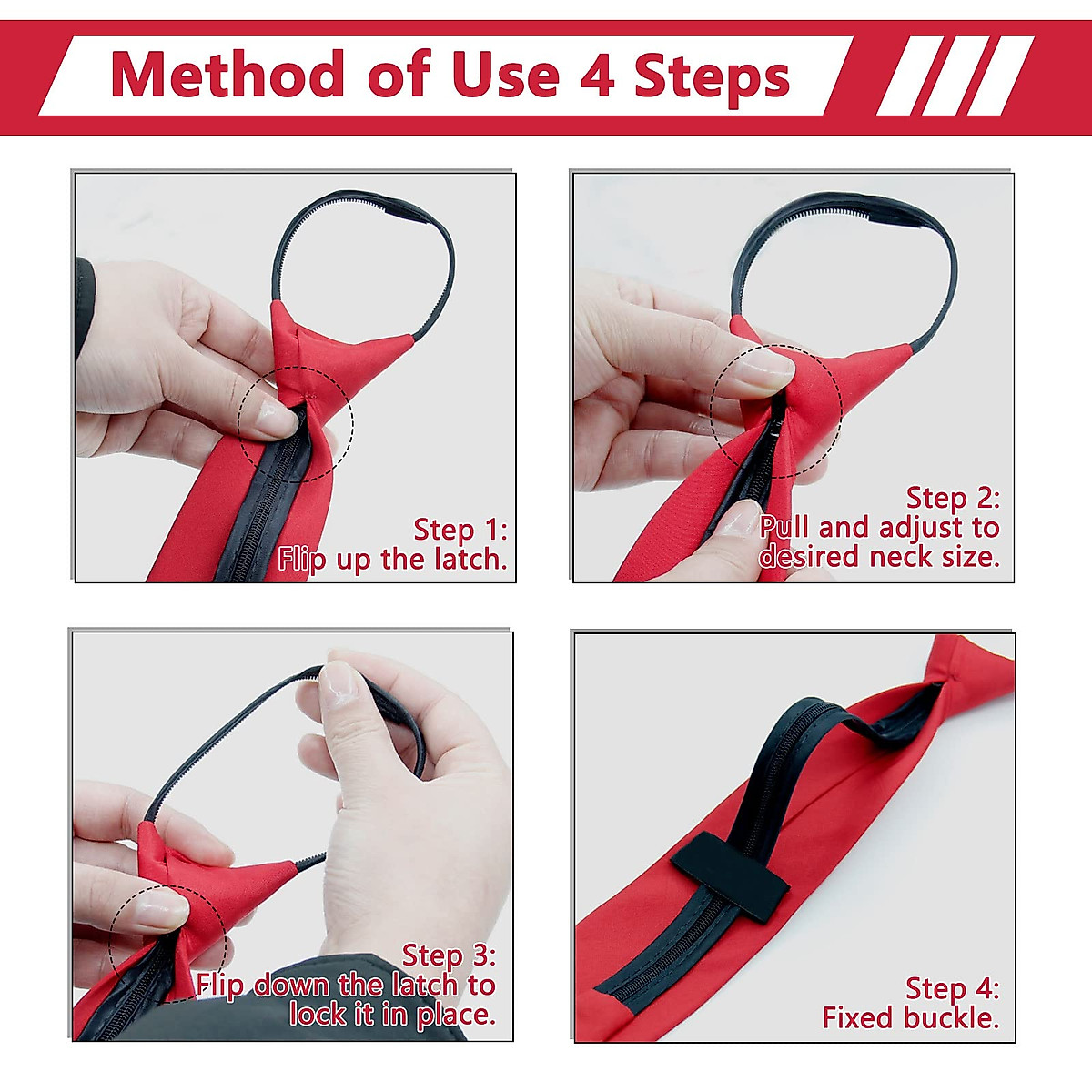 Method of Use 4 Steps

Step 1:
Flip up the latch.

Step 2:
Pull and adjust to desired neck size.

Step 3:
Flip down the latch to lock it in place.

Step 4:
Fixed buckle.