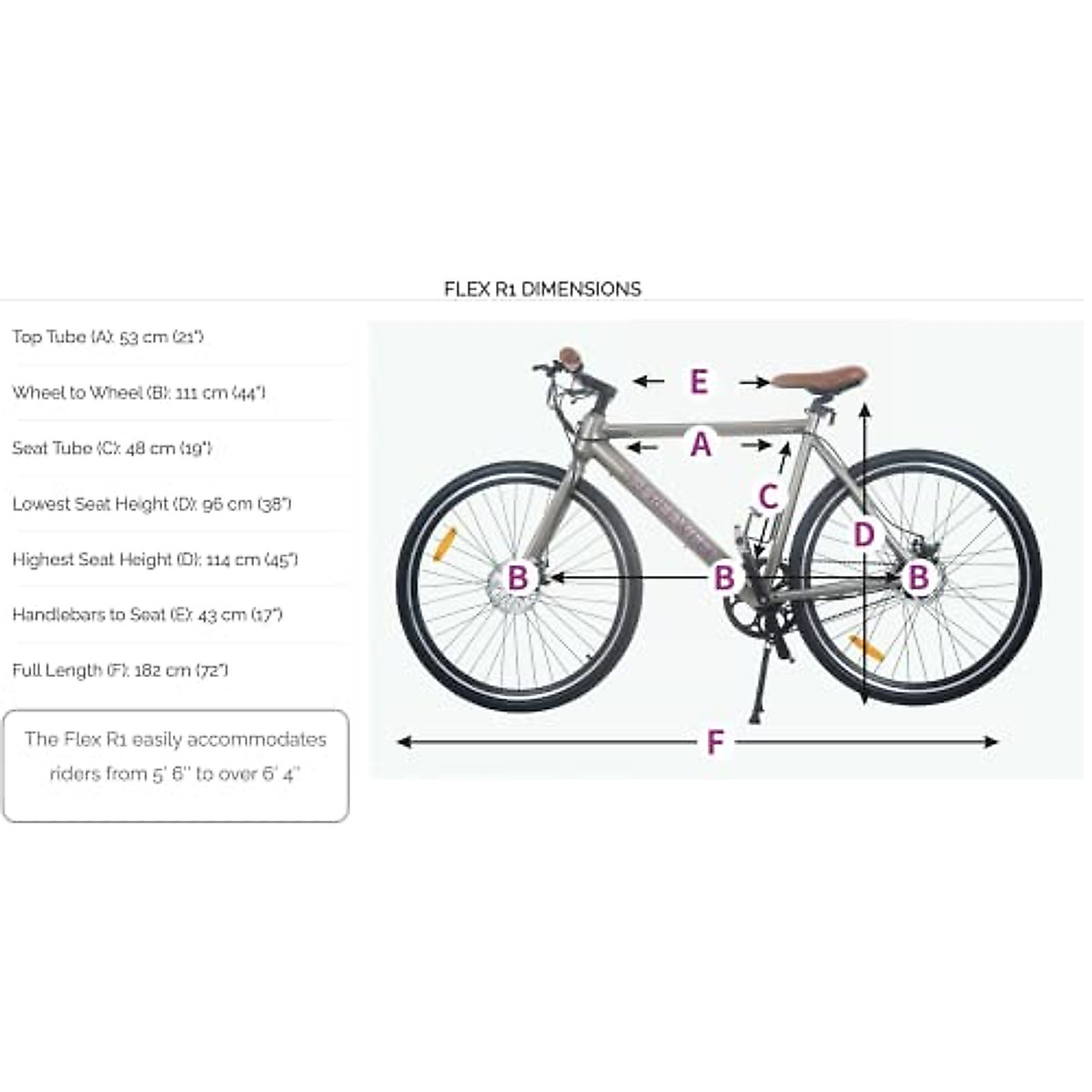 FLEX R1 DIMENSIONS

Top Tube (A): 53 cm (21")

Wheel to Wheel (B): 111 cm (44")

Seat Tube (C): 48 cm (19")

Lowest Seat Height (D): 96 cm (38")

Highest Seat Height (D): 114 cm (45")

Handlebars to Seat (E): 43 cm (17")

Full Length (F): 182 cm (72")

The Flex R1 easily accommodates riders from 5' 6'' to over 6' 4''

E

A

C

D

B

B

B

F