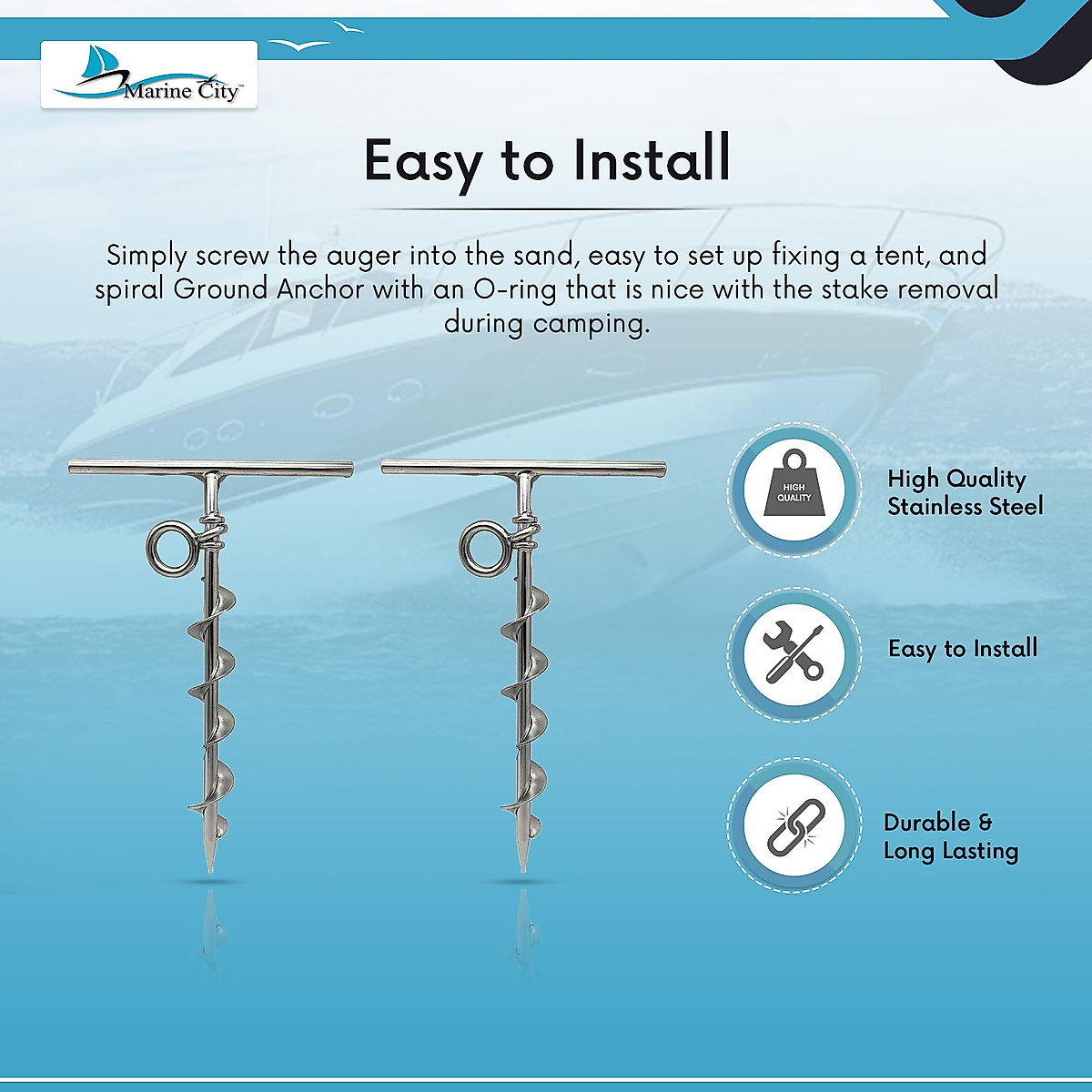 Marine City™

Easy to Install

Simply screw the auger into the sand, easy to set up fixing a tent, and spiral Ground Anchor with an O-ring that is nice with the stake removal during camping.

HIGH QUALITY

High Quality Stainless Steel

Easy to Install

Durable & Long Lasting