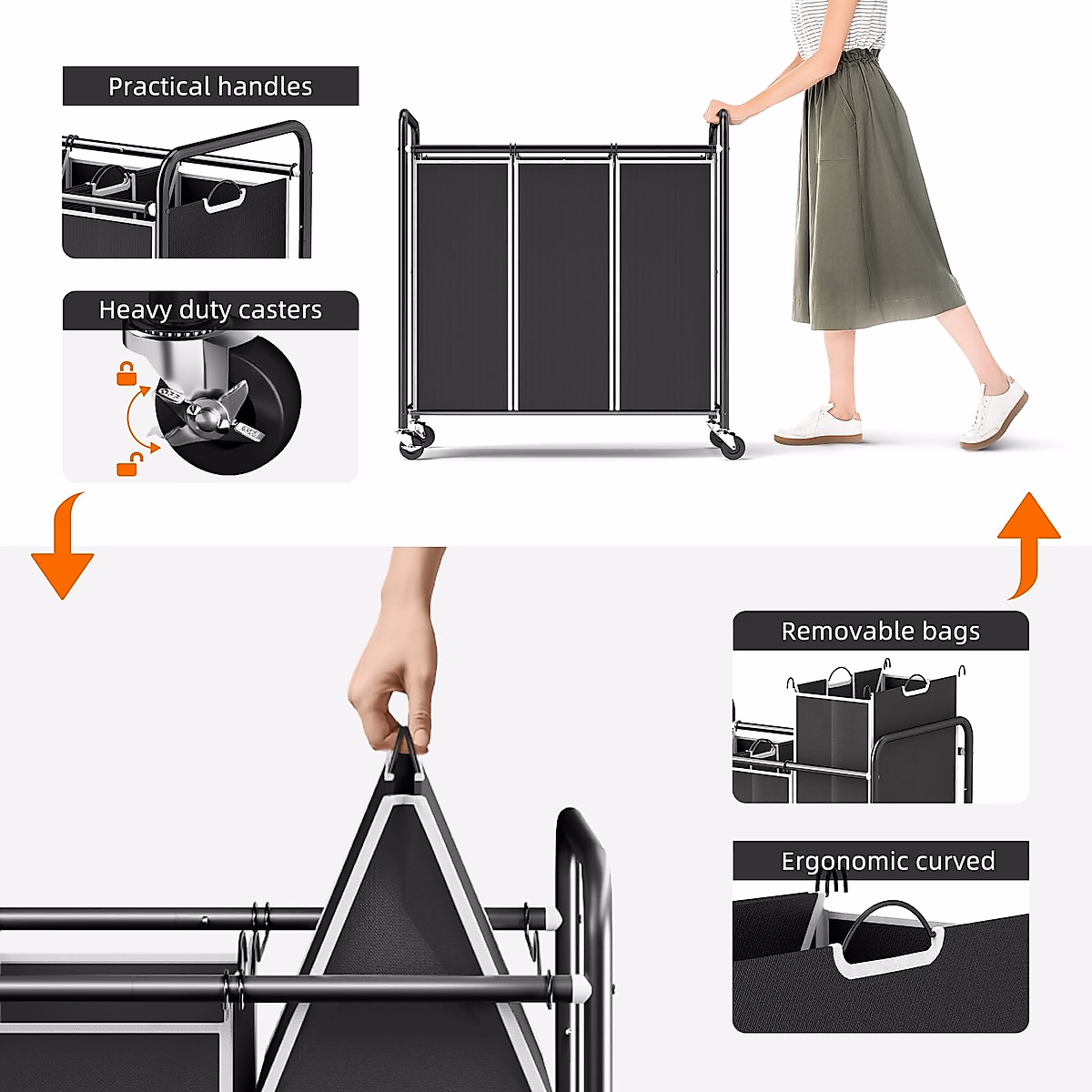 Practical handles

Heavy duty casters

Removable bags

Ergonomic curved