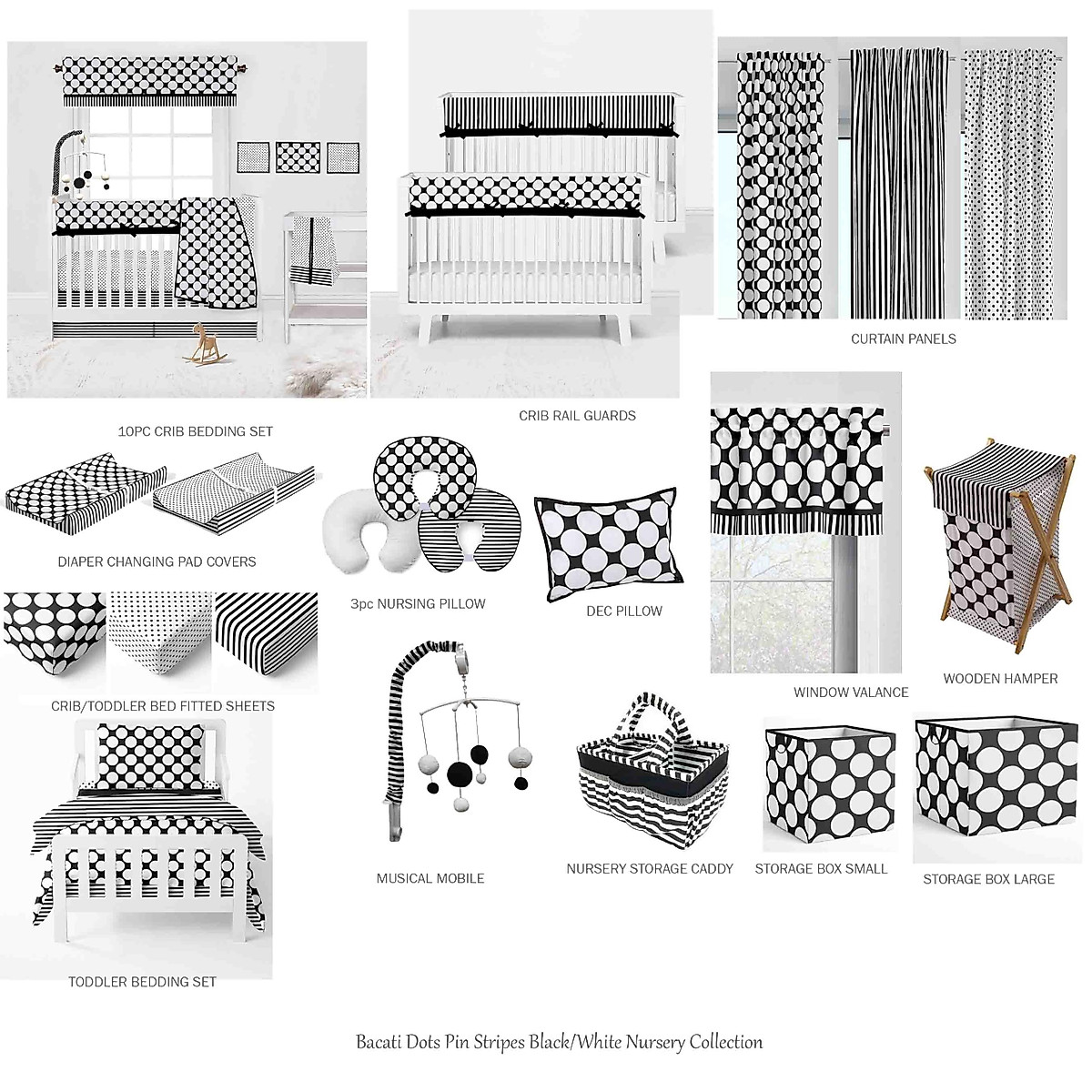 CURTAIN PANELS

10PC CRIB BEDDING SET

CRIB RAIL GUARDS

DIAPER CHANGING PAD COVERS

3pc NURSING PILLOW

DEC PILLOW

WINDOW VALANCE

WOODEN HAMPER

CRIB/TODDLER BED FITTED SHEETS

MUSICAL MOBILE

NURSERY STORAGE CADDY

STORAGE BOX SMALL

STORAGE BOX LARGE

TODDLER BEDDING SET

Bacati Dots Pin Stripes Black/White Nursery Collection