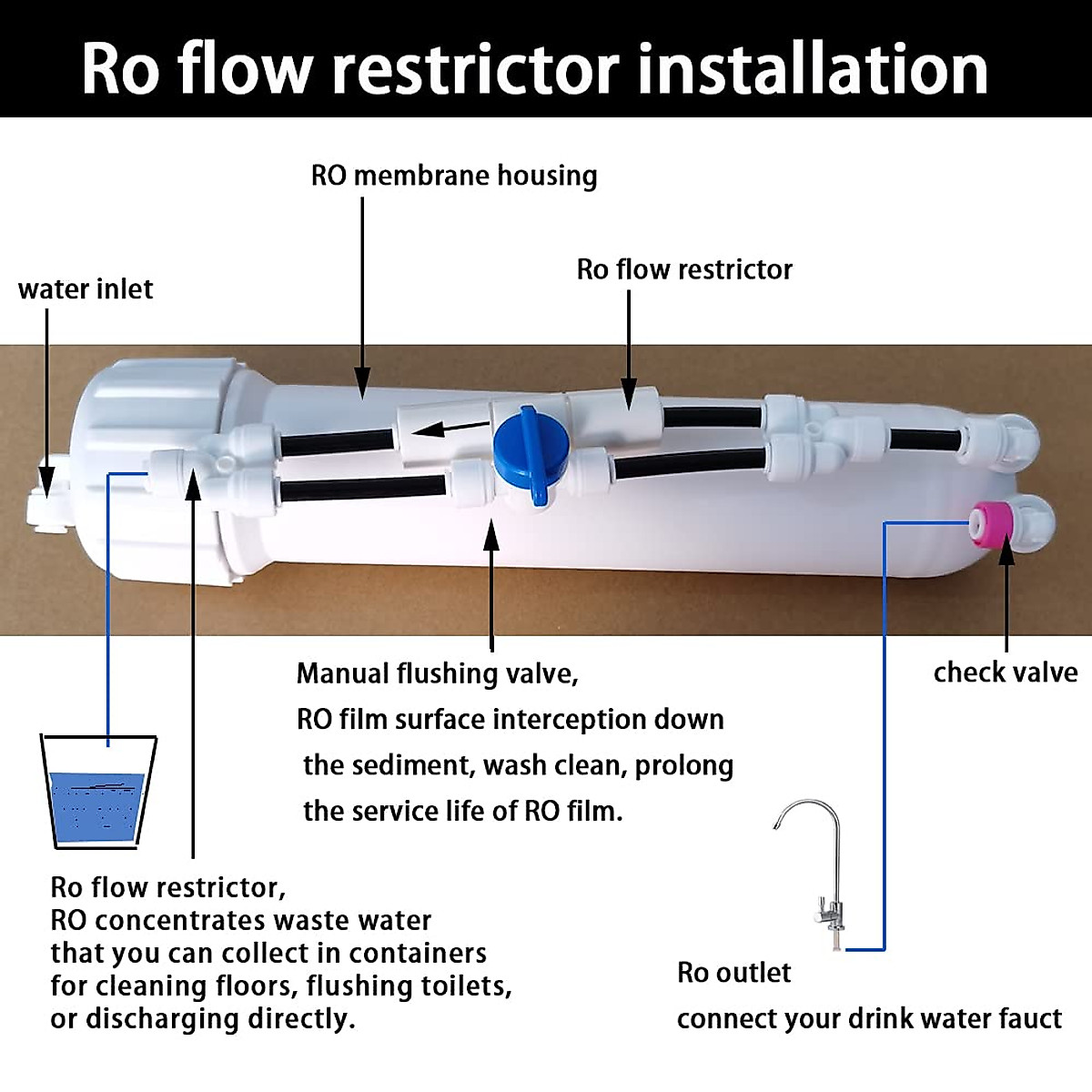 Ro flow restrictor installation

RO membrane housing

Ro flow restrictor

water inlet

Manual flushing valve,
RO film surface interception down
the sediment, wash clean, prolong
the service life of RO film.

check valve

Ro flow restrictor,
RO concentrates waste water
that you can collect in containers
for cleaning floors, flushing toilets,
or discharging directly.

Ro outlet
connect your drink water fauct