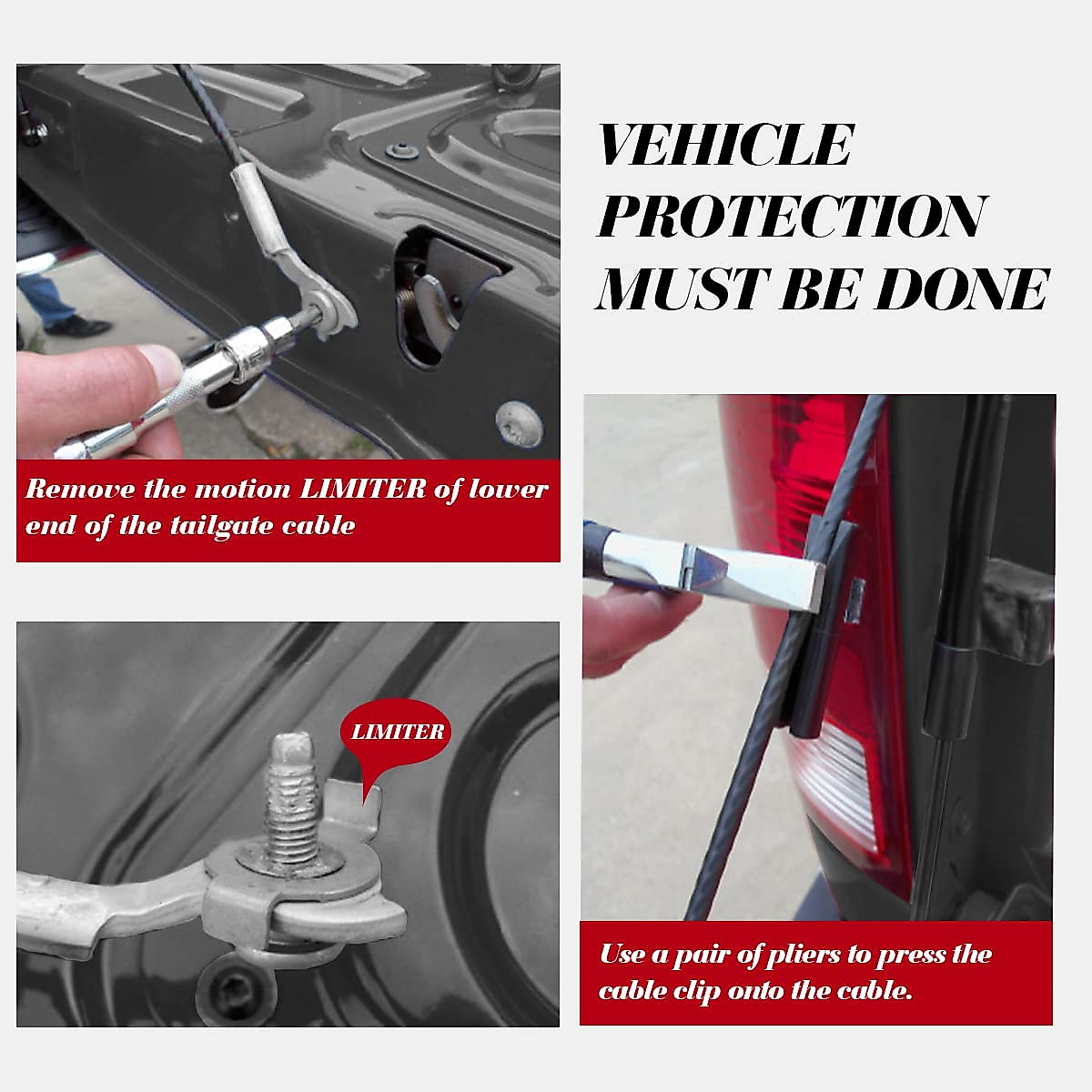 VEHICLE PROTECTION MUST BE DONE

Remove the motion LIMITER of lower end of the tailgate cable

LIMITER

Use a pair of pliers to press the cable clip onto the cable.