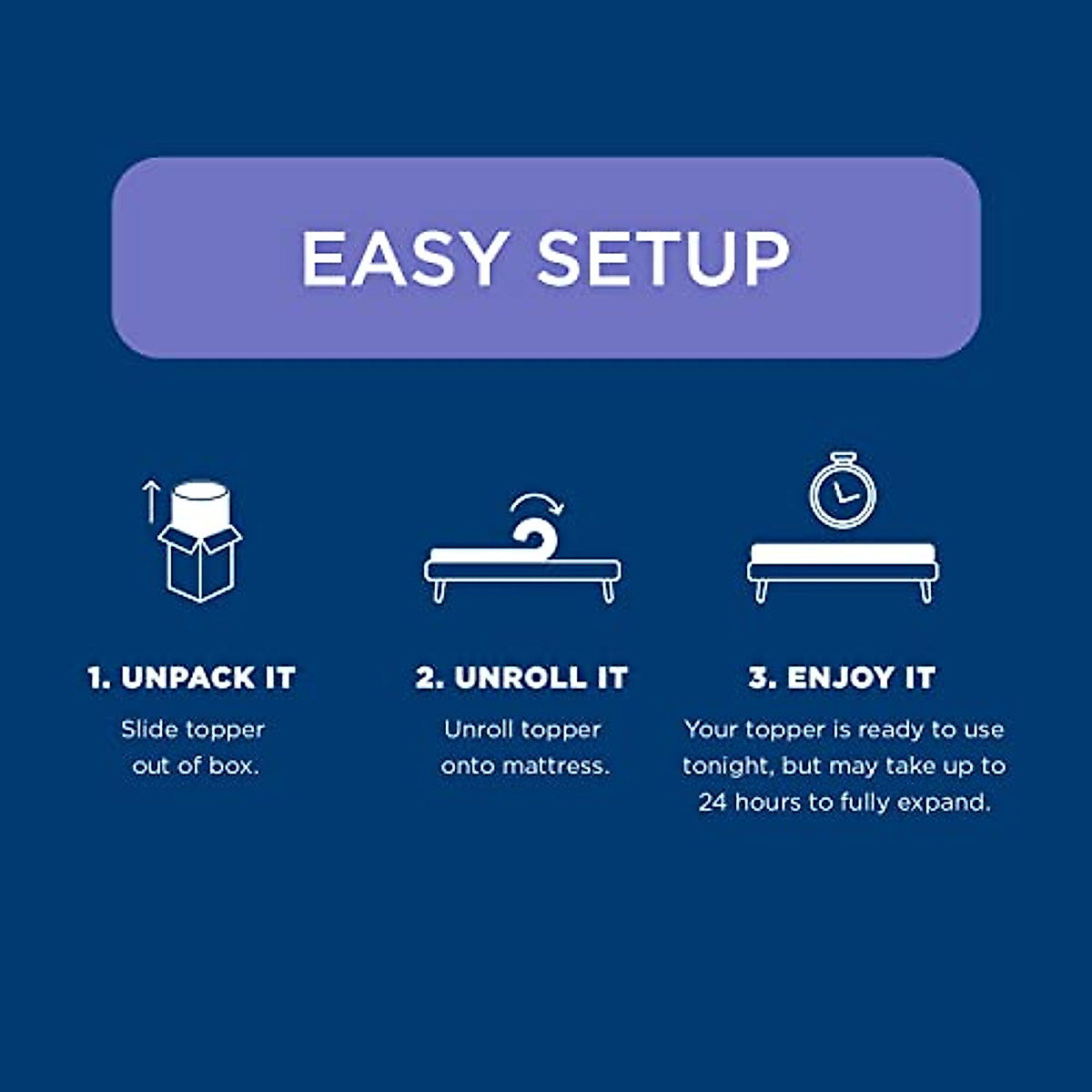 EASY SETUP

1. UNPACK IT
Slide topper out of box.

2. UNROLL IT
Unroll topper onto mattress.

3. ENJOY IT
Your topper is ready to use tonight, but may take up to 24 hours to fully expand.