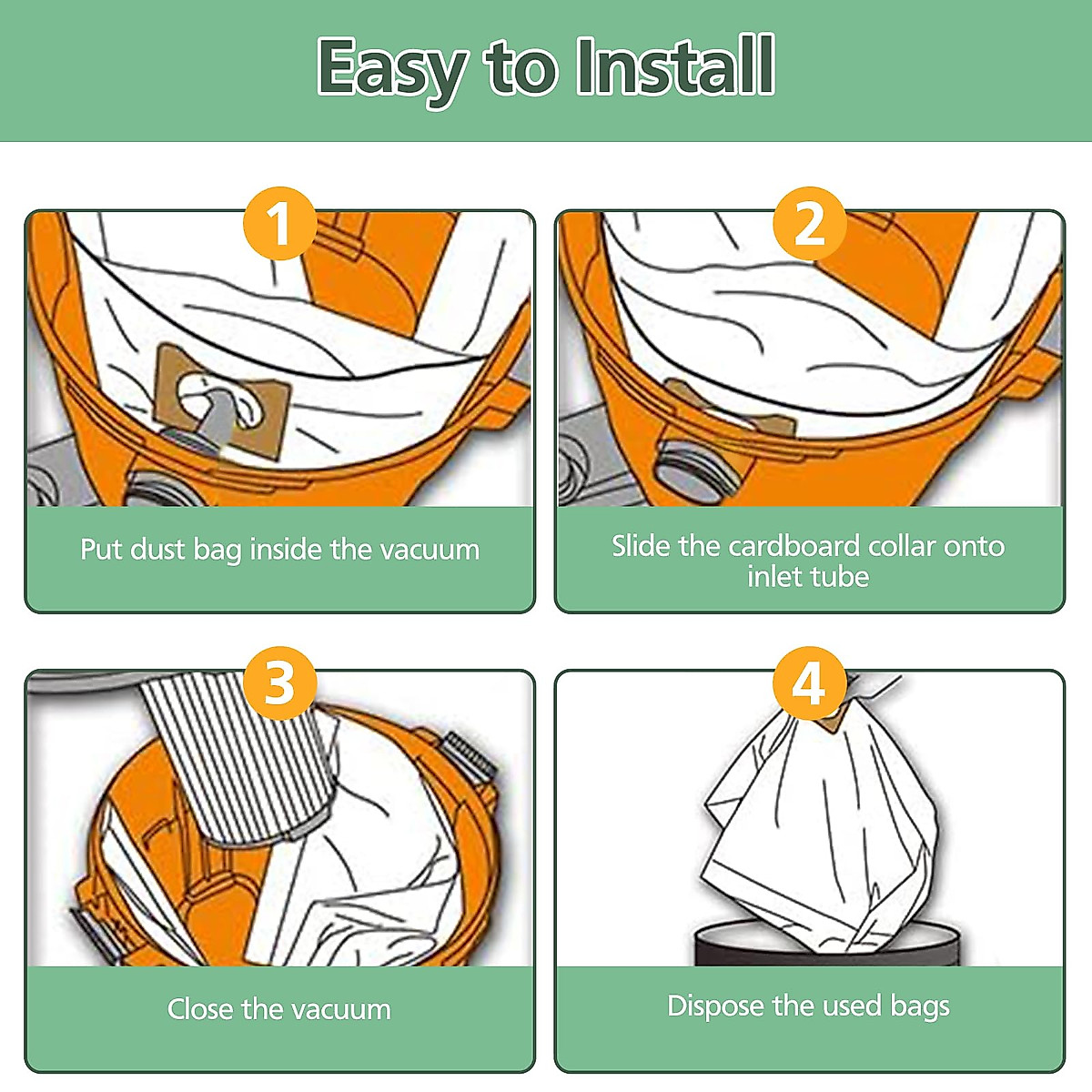 Easy to Install

1

Put dust bag inside the vacuum

2

Slide the cardboard collar onto inlet tube

3

Close the vacuum

4

Dispose the used bags