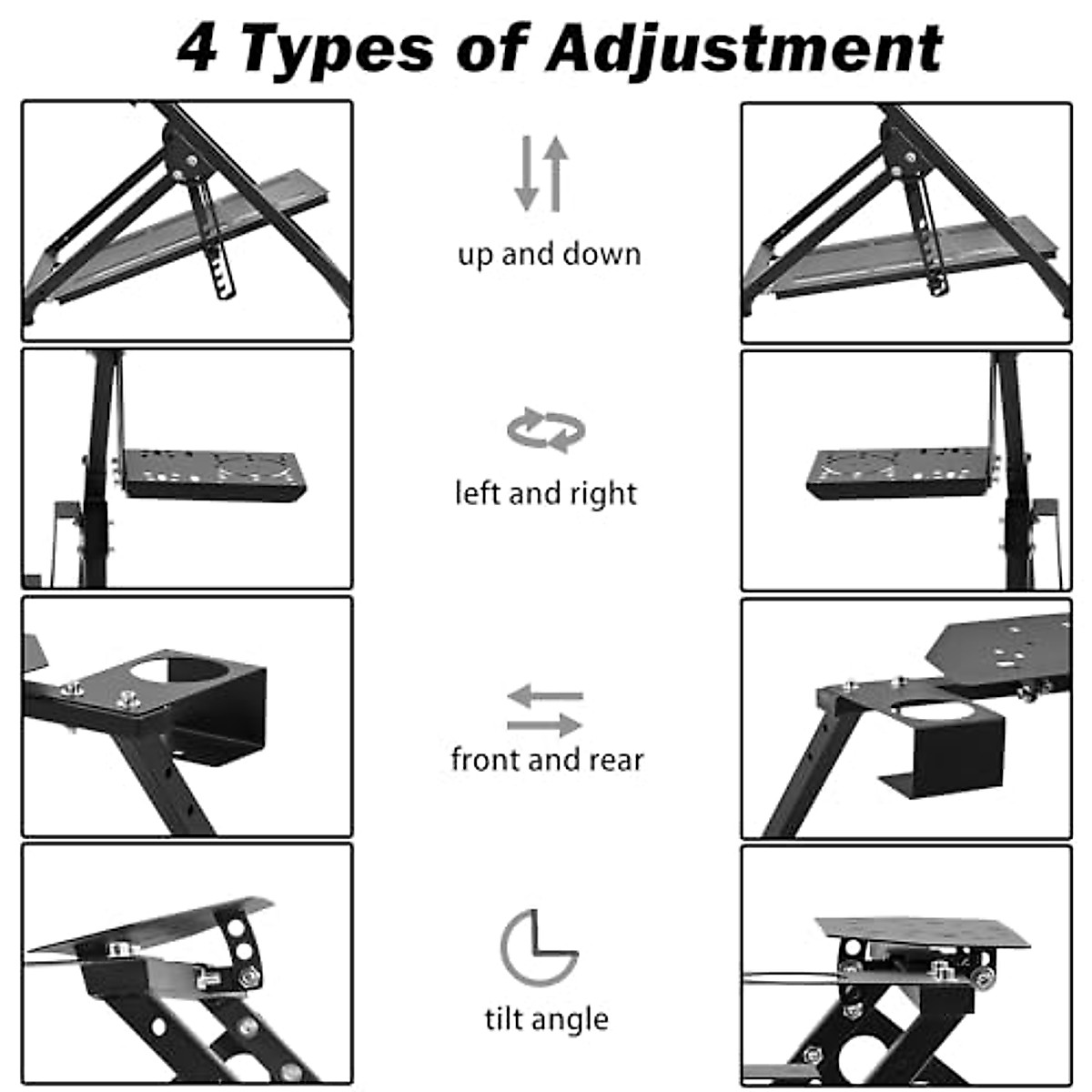 4 Types of Adjustment

up and down

left and right

front and rear

tilt angle