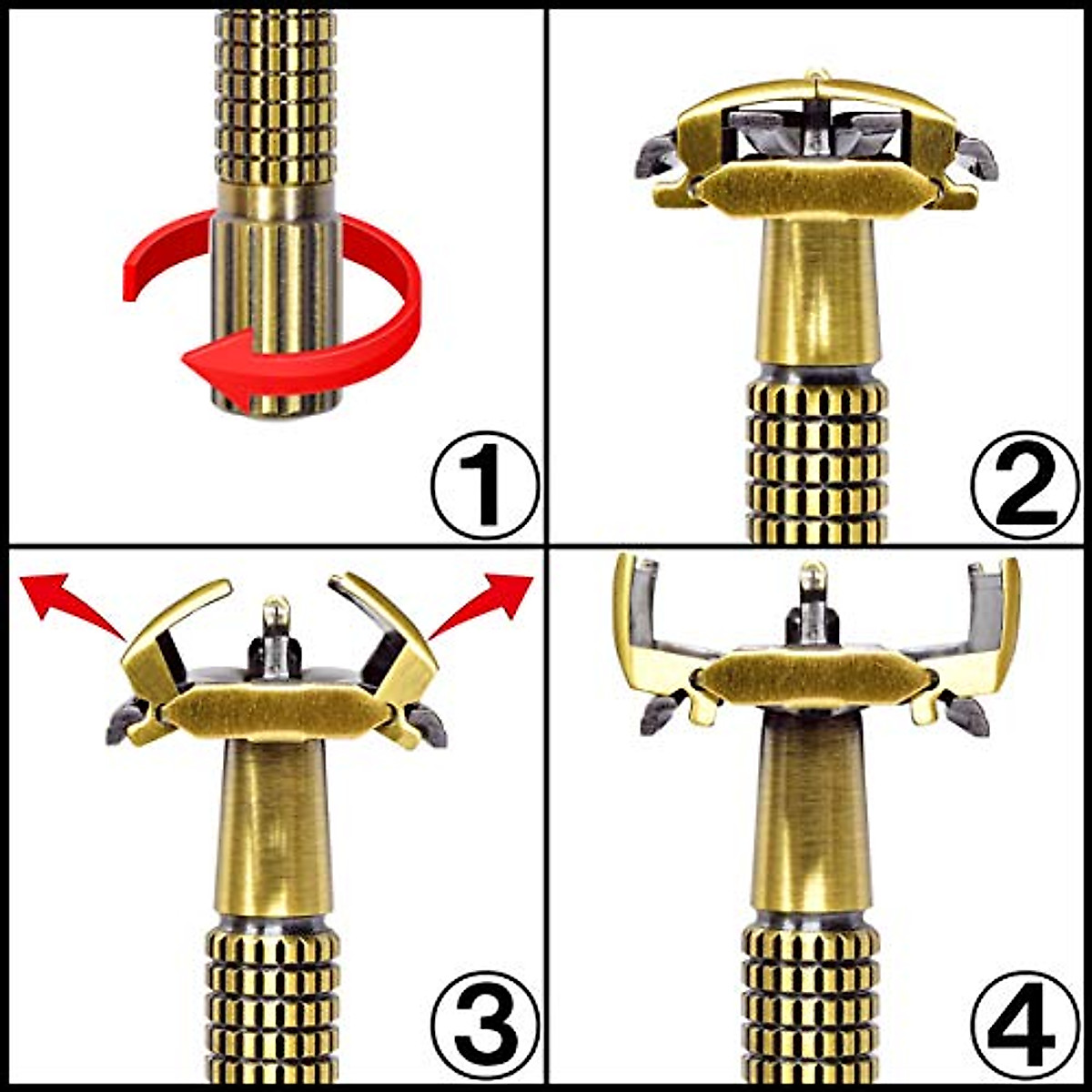 1
2
3
4