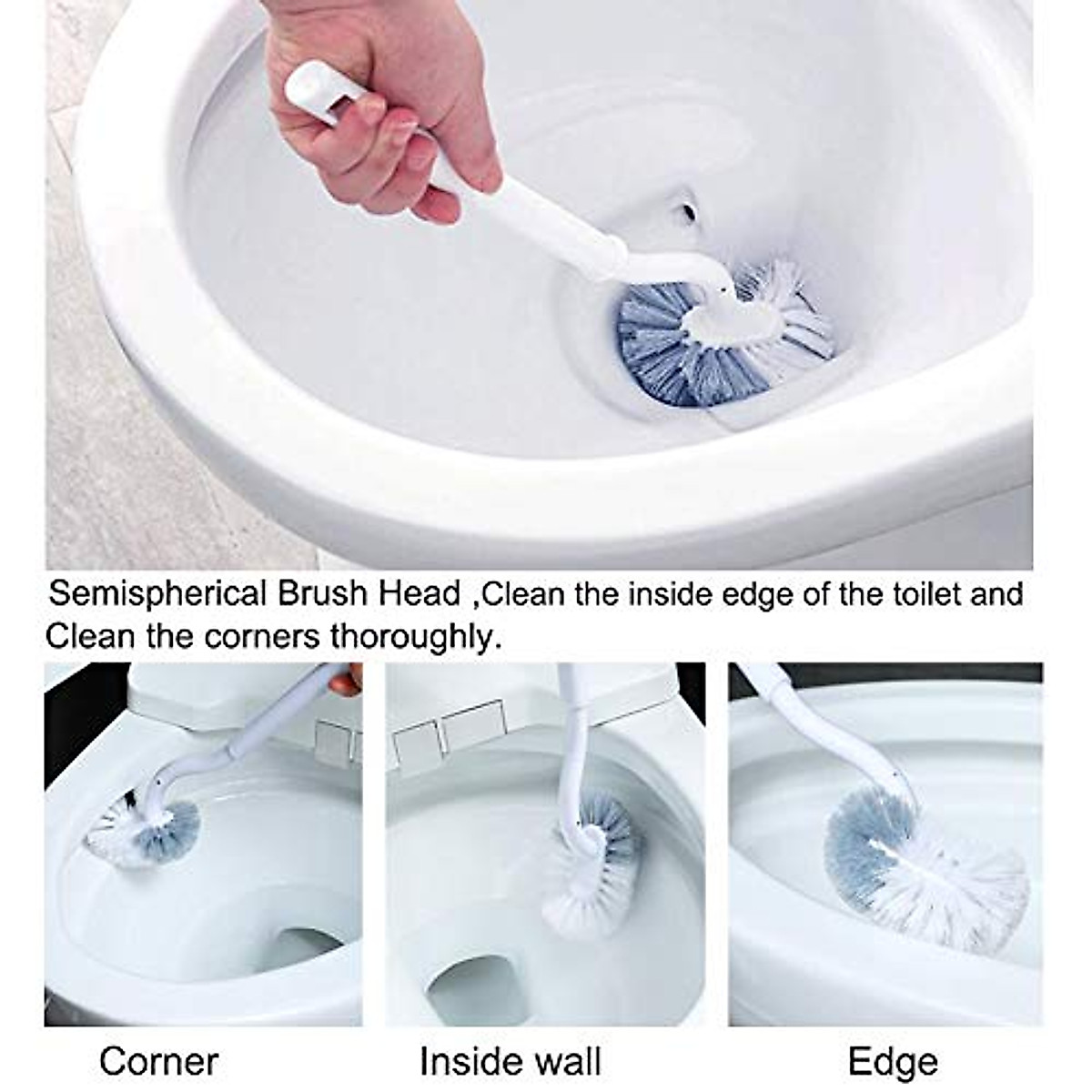 Semispherical Brush Head ,Clean the inside edge of the toilet and Clean the corners thoroughly.

Corner

Inside wall

Edge