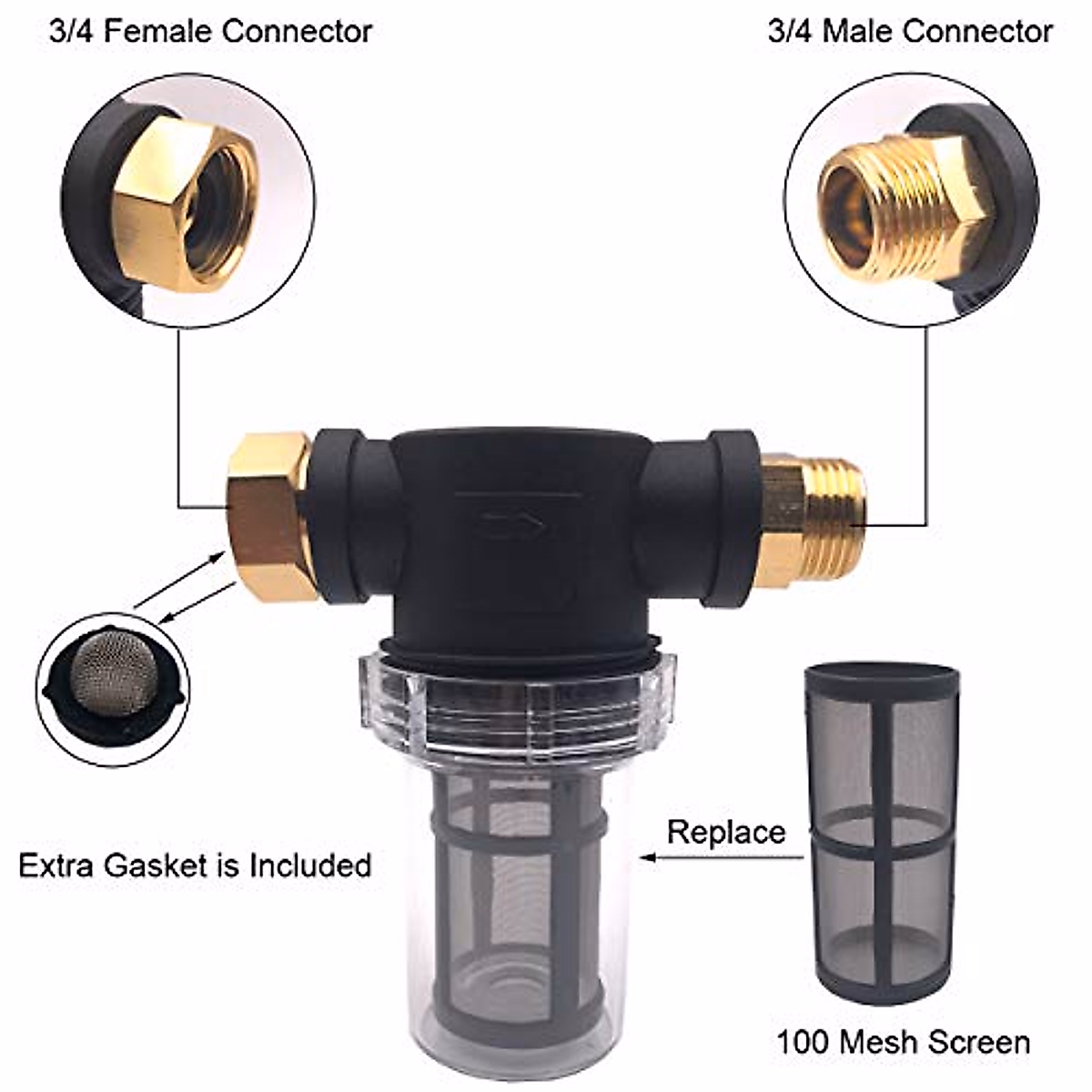 3/4 Female Connector

3/4 Male Connector

Extra Gasket is Included

Replace

100 Mesh Screen