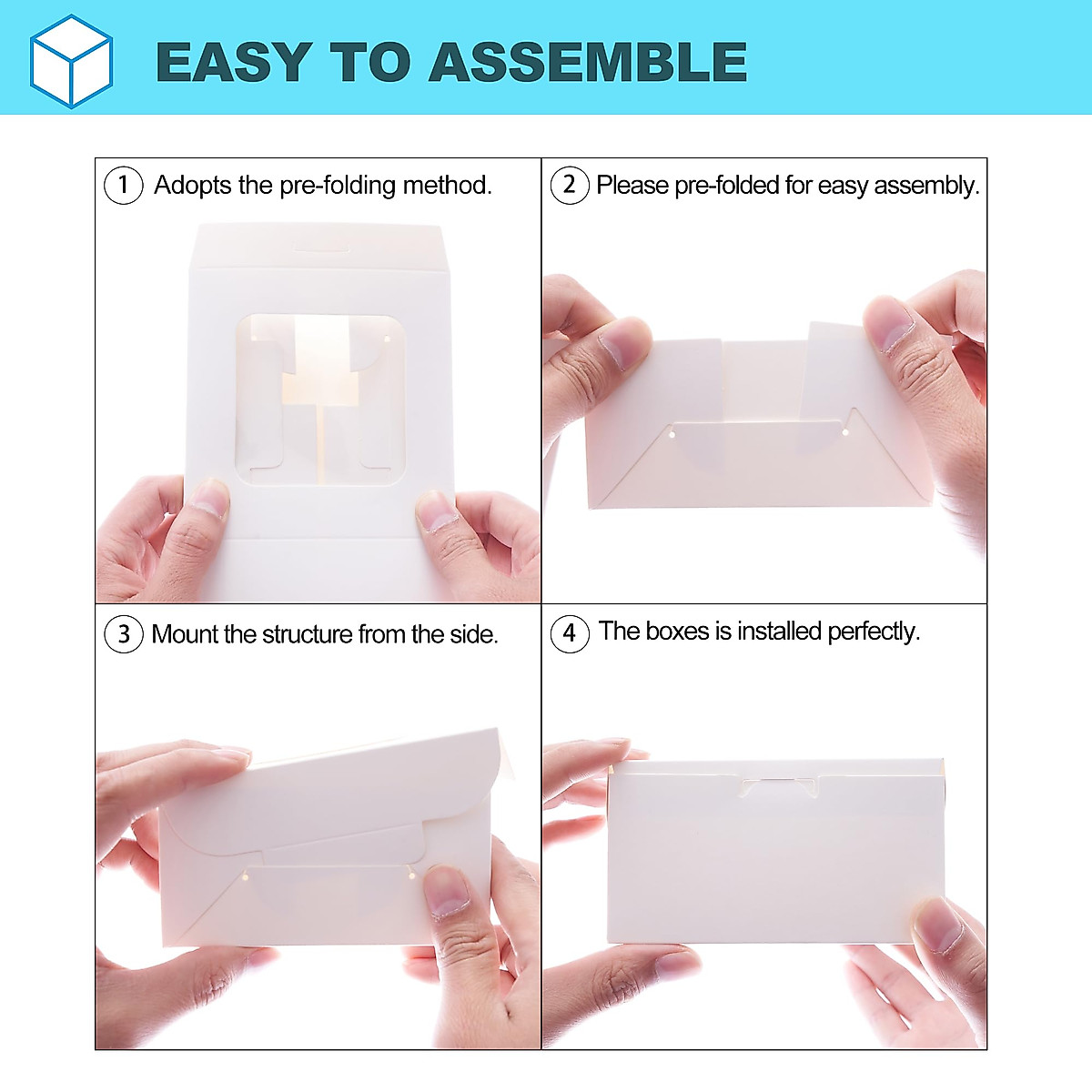 EASY TO ASSEMBLE

1 Adopts the pre-folding method.

2 Please pre-folded for easy assembly.

3 Mount the structure from the side.

4 The boxes is installed perfectly.