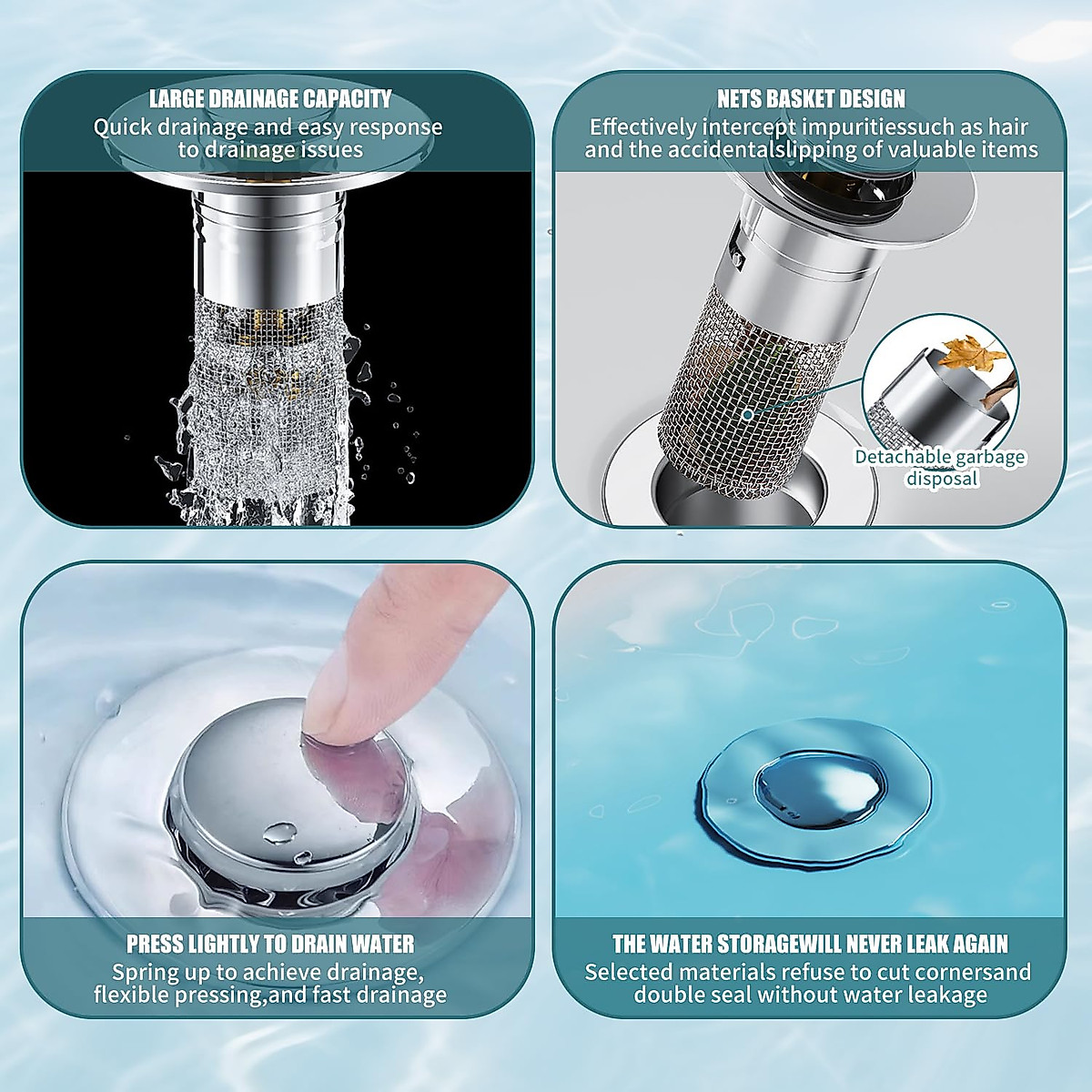 LARGE DRAINAGE CAPACITY
Quick drainage and easy response to drainage issues

NETS BASKET DESIGN
Effectively intercept impuritiessuch as hair and the accidentalslipping of valuable items

Detachable garbage disposal

PRESS LIGHTLY TO DRAIN WATER
Spring up to achieve drainage, flexible pressing,and fast drainage

THE WATER STORAGEWILL NEVER LEAK AGAIN
Selected materials refuse to cut cornersand double seal without water leakage