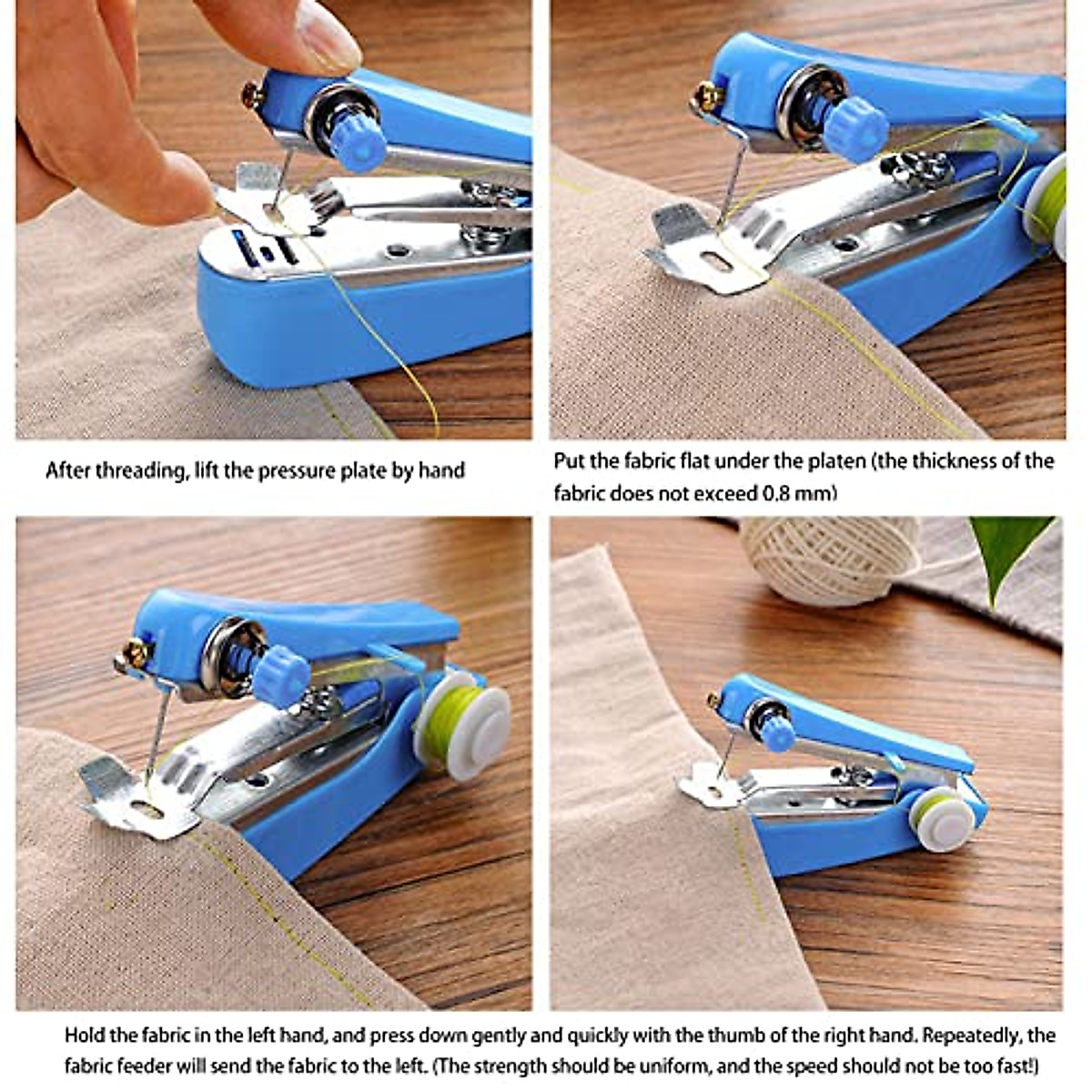 After threading, lift the pressure plate by hand

Put the fabric flat under the platen (the thickness of the fabric does not exceed 0.8 mm)

Hold the fabric in the left hand, and press down gently and quickly with the thumb of the right hand. Repeatedly, the fabric feeder will send the fabric to the left. (The strength should be uniform, and the speed should not be too fast!)