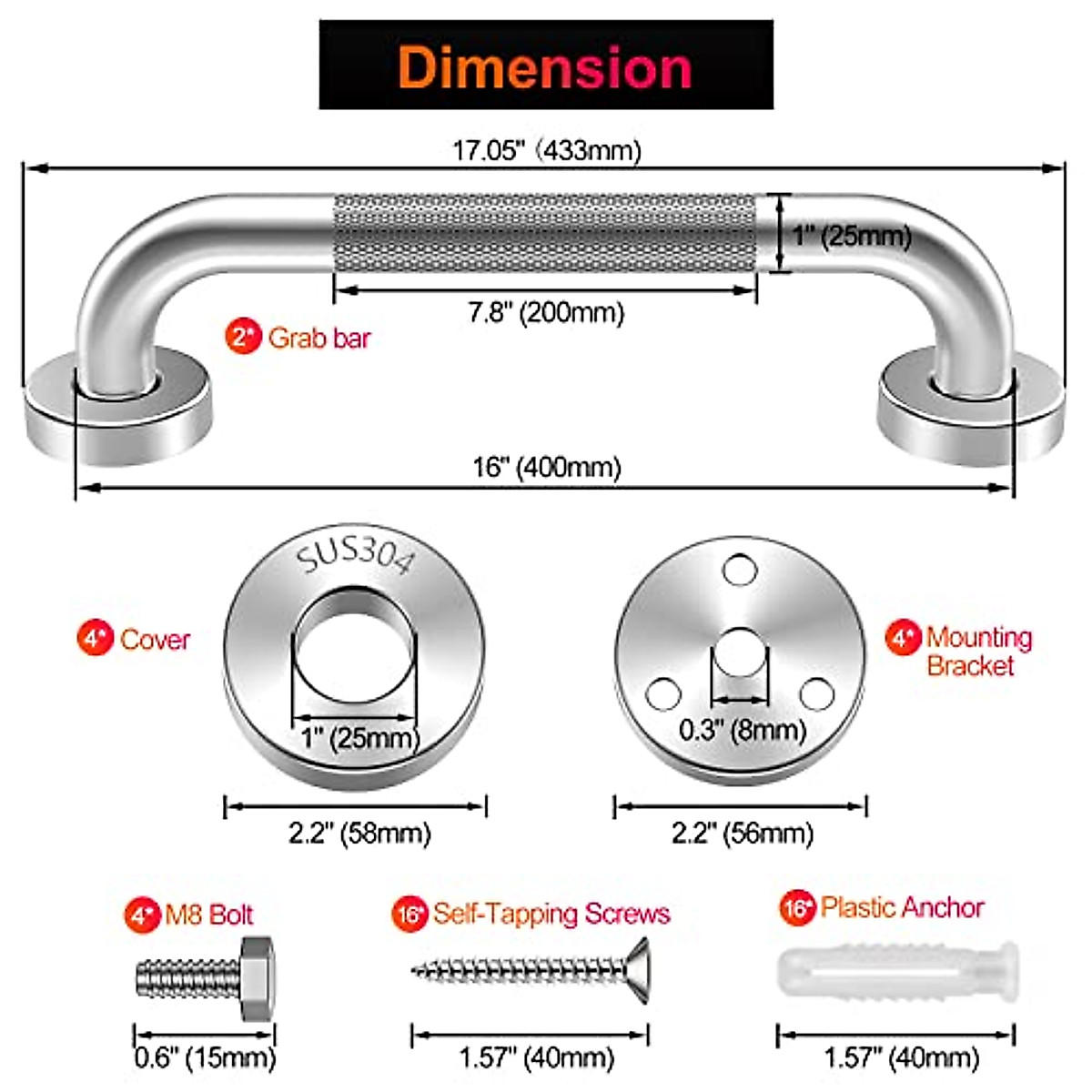 Dimension

17.05" (433mm)

1" (25mm)

7.8" (200mm)

2* Grab bar

16" (400mm)

SUS304

4* Cover

1" (25mm)

2.2" (58mm)

4* Mounting Bracket

0.3" (8mm)

2.2" (56mm)

4* M8 Bolt

0.6" (15mm)

16* Self-Tapping Screws

1.57" (40mm)

16* Plastic Anchor

1.57" (40mm)