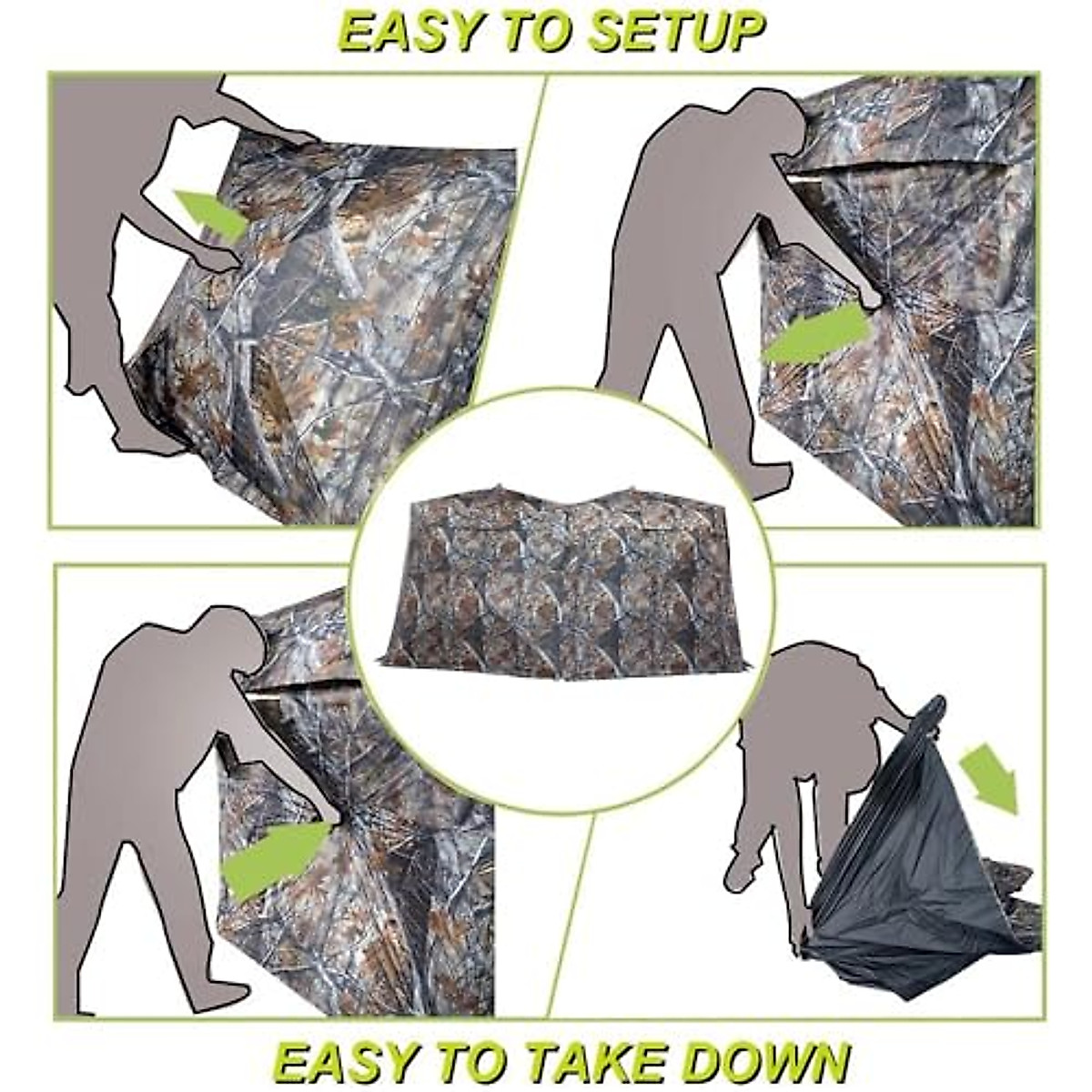 EASY TO SETUP

EASY TO TAKE DOWN