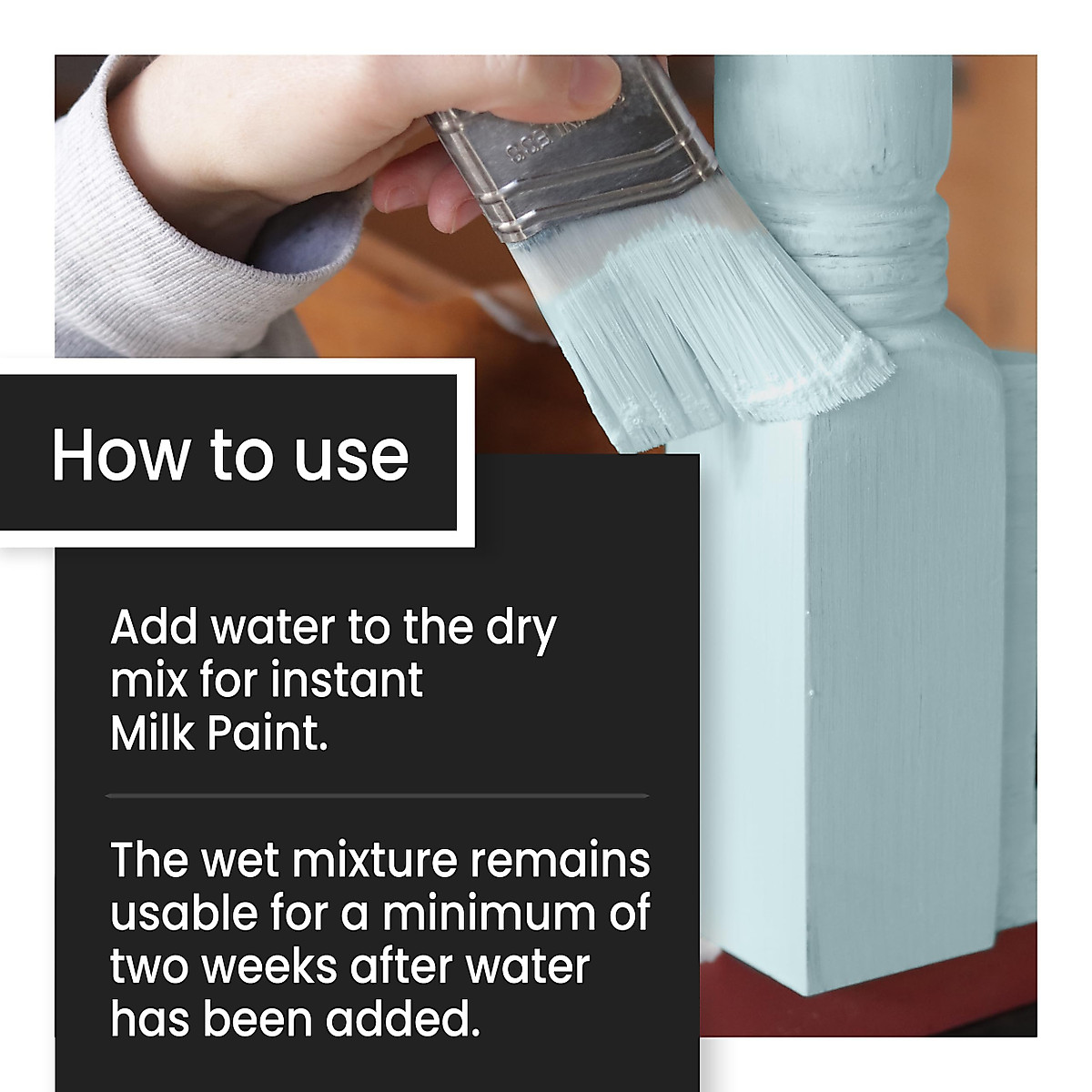 How to use

Add water to the dry mix for instant Milk Paint.

The wet mixture remains usable for a minimum of two weeks after water has been added.