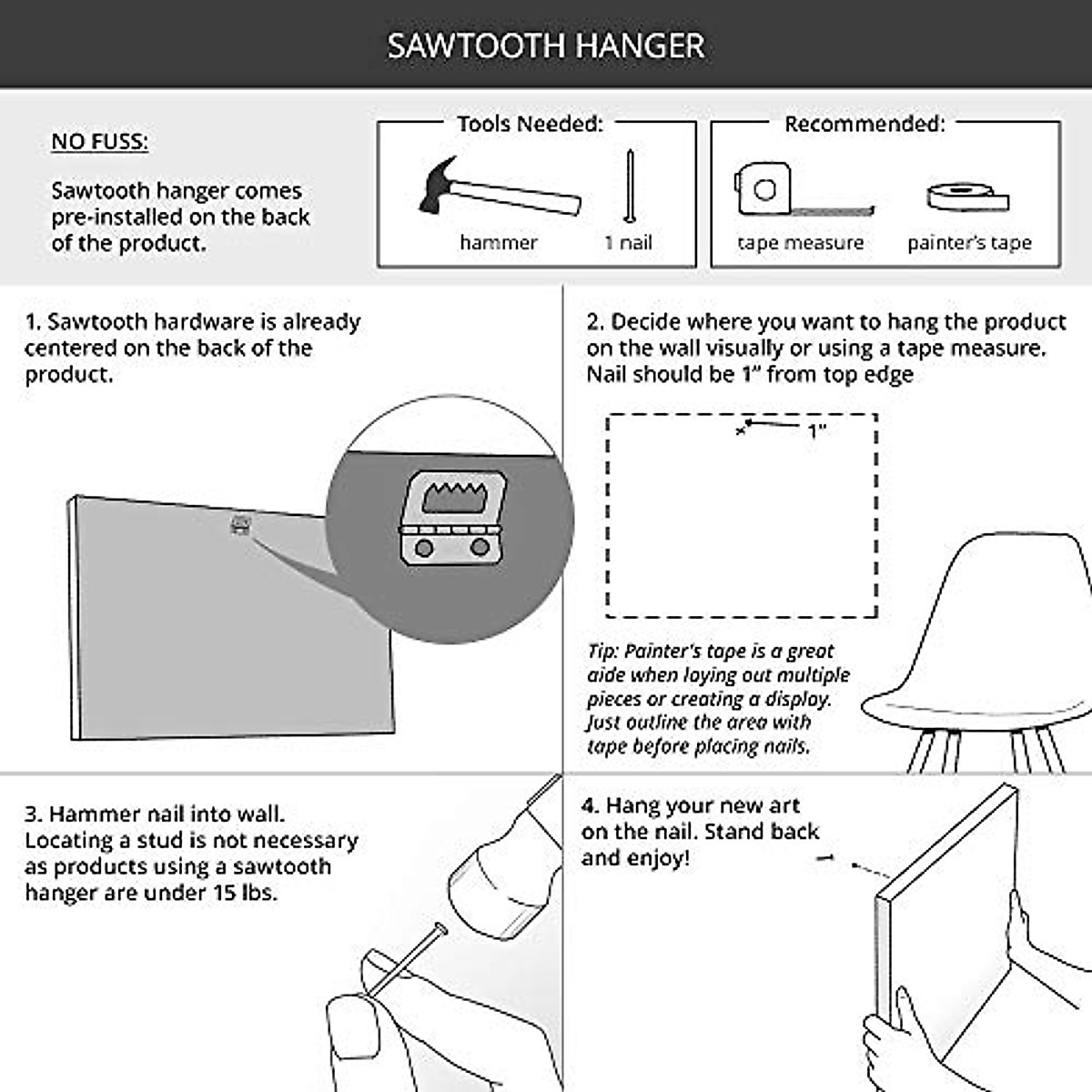 SAWTOOTH HANGER

NO FUSS:

Sawtooth hanger comes pre-installed on the back of the product.

Tools Needed:

hammer

1 nail

Recommended:

tape measure

painter's tape

1. Sawtooth hardware is already centered on the back of the product.

2. Decide where you want to hang the product on the wall visually or using a tape measure. Nail should be 1" from top edge

1"

Tip: Painter's tape is a great aide when laying out multiple pieces or creating a display. Just outline the area with tape before placing nails.

3. Hammer nail into wall. Locating a stud is not necessary as products using a sawtooth hanger are under 15 lbs.

4. Hang your new art on the nail. Stand back and enjoy!