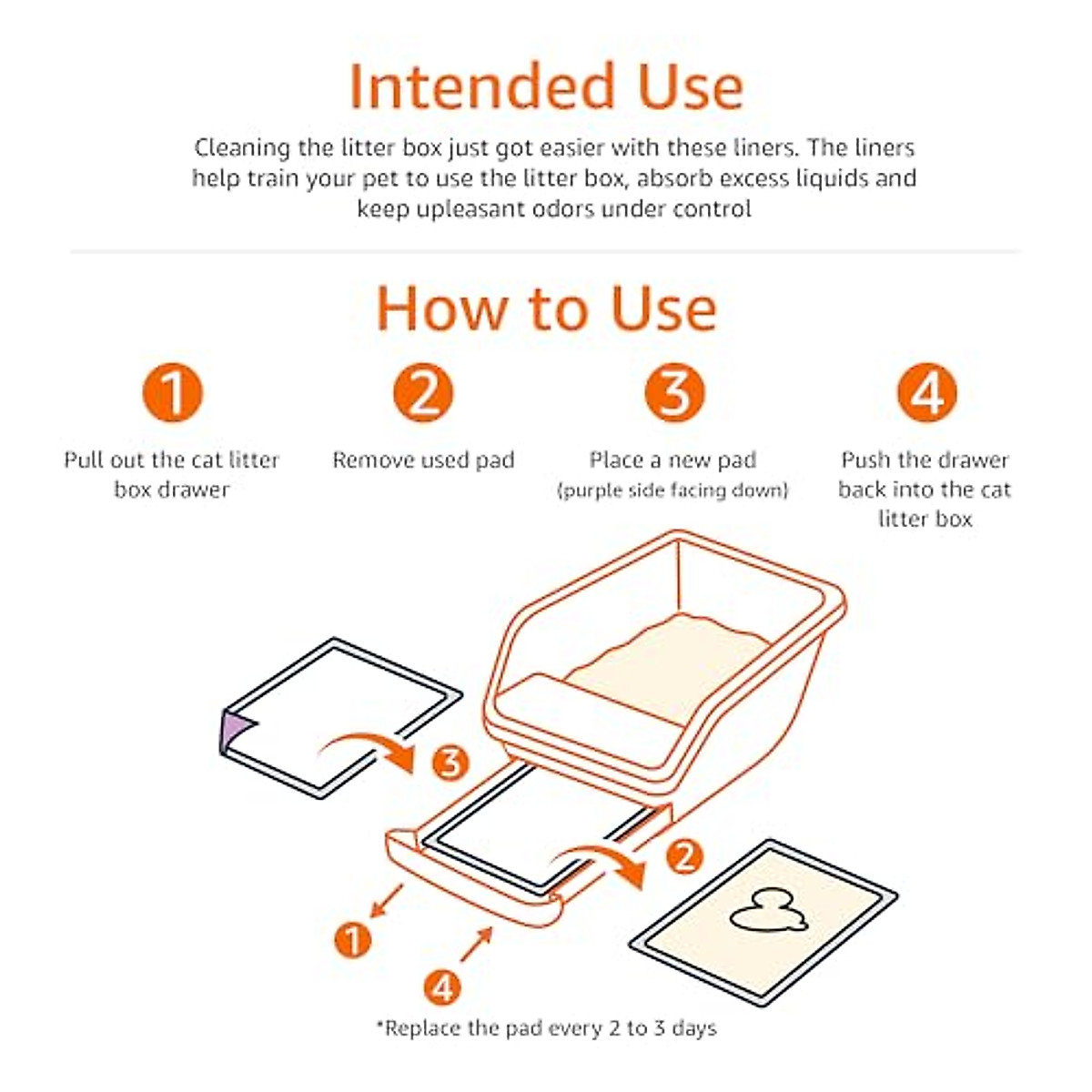 Intended Use

Cleaning the litter box just got easier with these liners. The liners help train your pet to use the litter box, absorb excess liquids and keep upleasant odors under control

How to Use

1
Pull out the cat litter box drawer

2
Remove used pad

3
Place a new pad (purple side facing down)

4
Push the drawer back into the cat litter box

3
2
1
4

*Replace the pad every 2 to 3 days