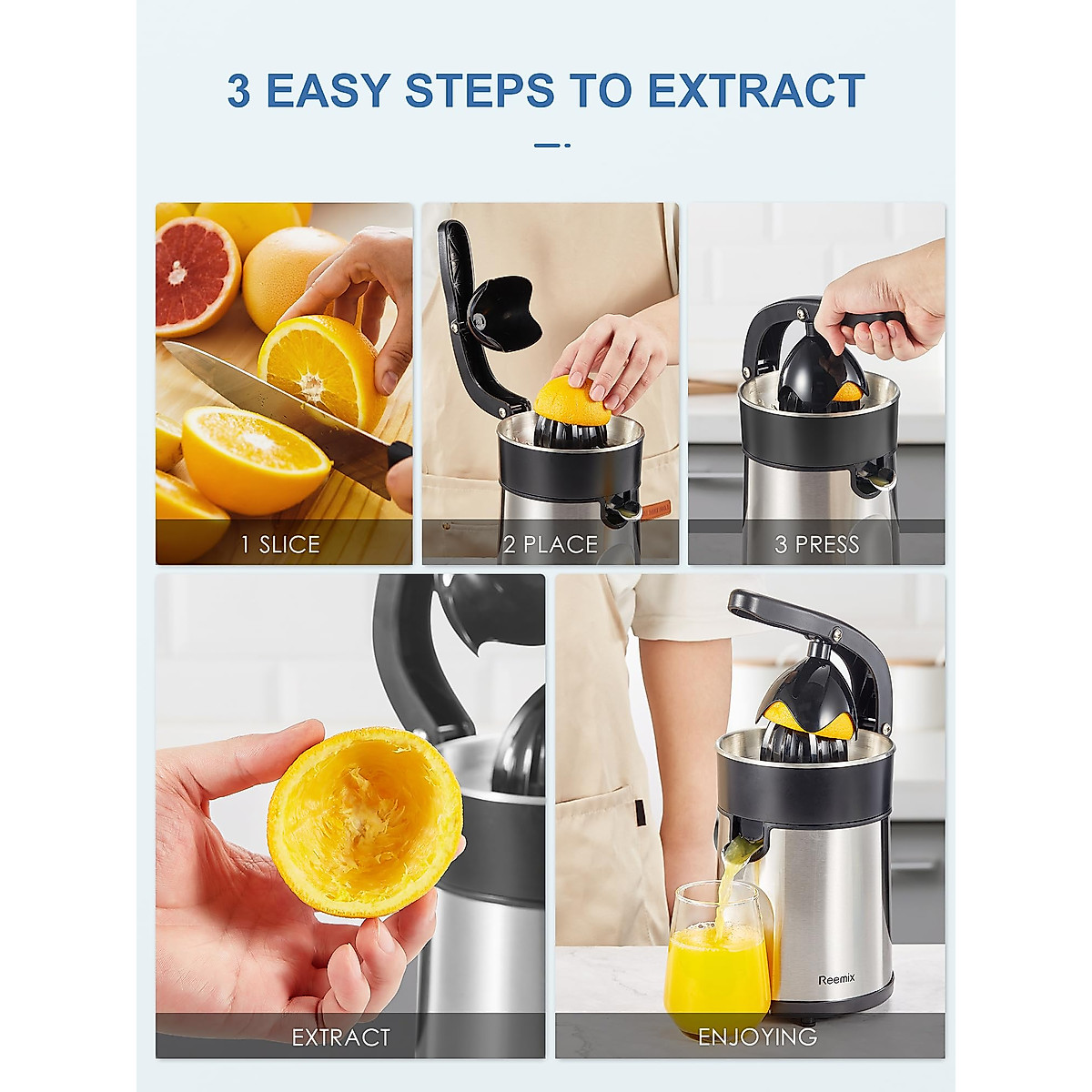 3 EASY STEPS TO EXTRACT

1 SLICE

2 PLACE

3 PRESS

EXTRACT

Reemix

ENJOYING