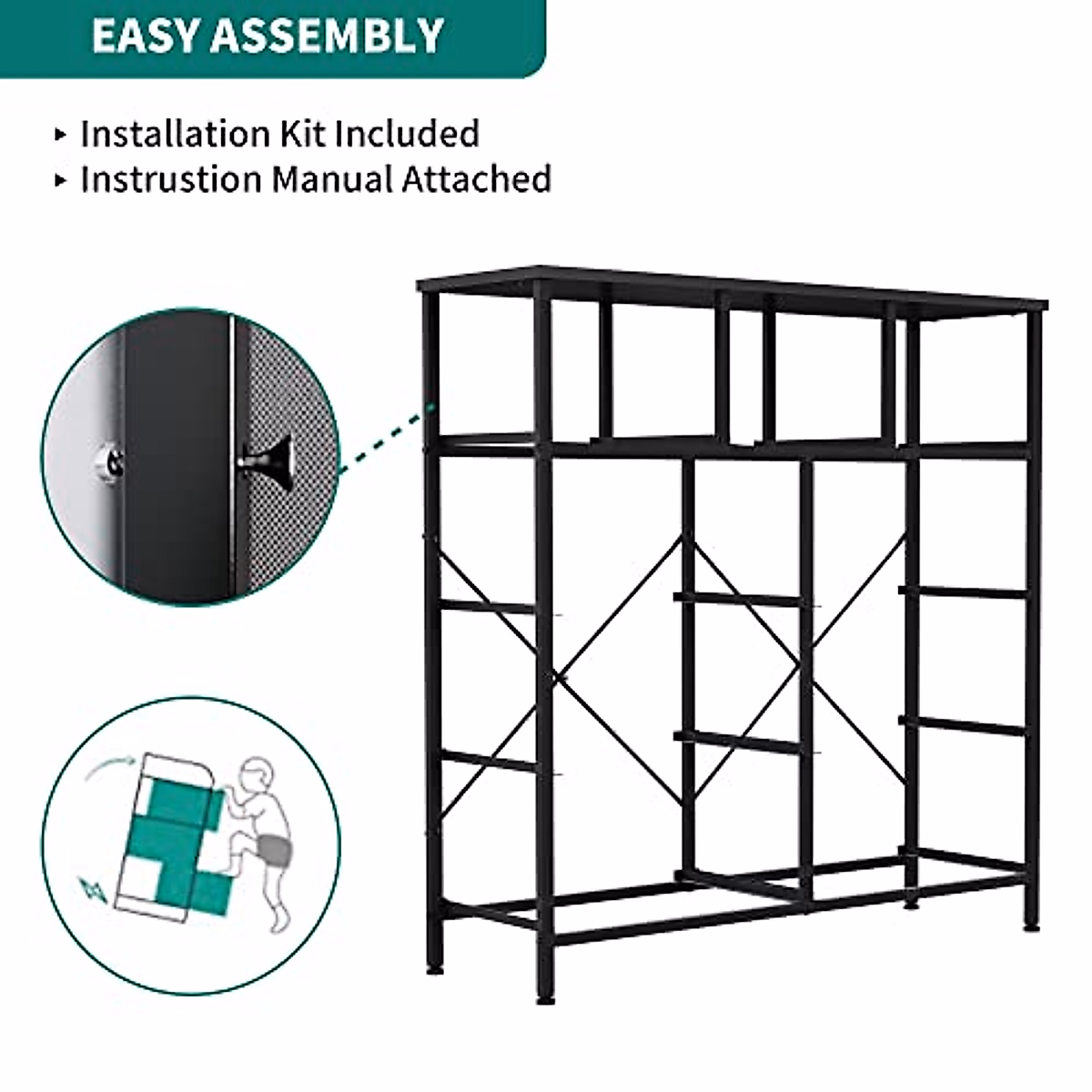 EASY ASSEMBLY

▸ Installation Kit Included
▸ Instrustion Manual Attached