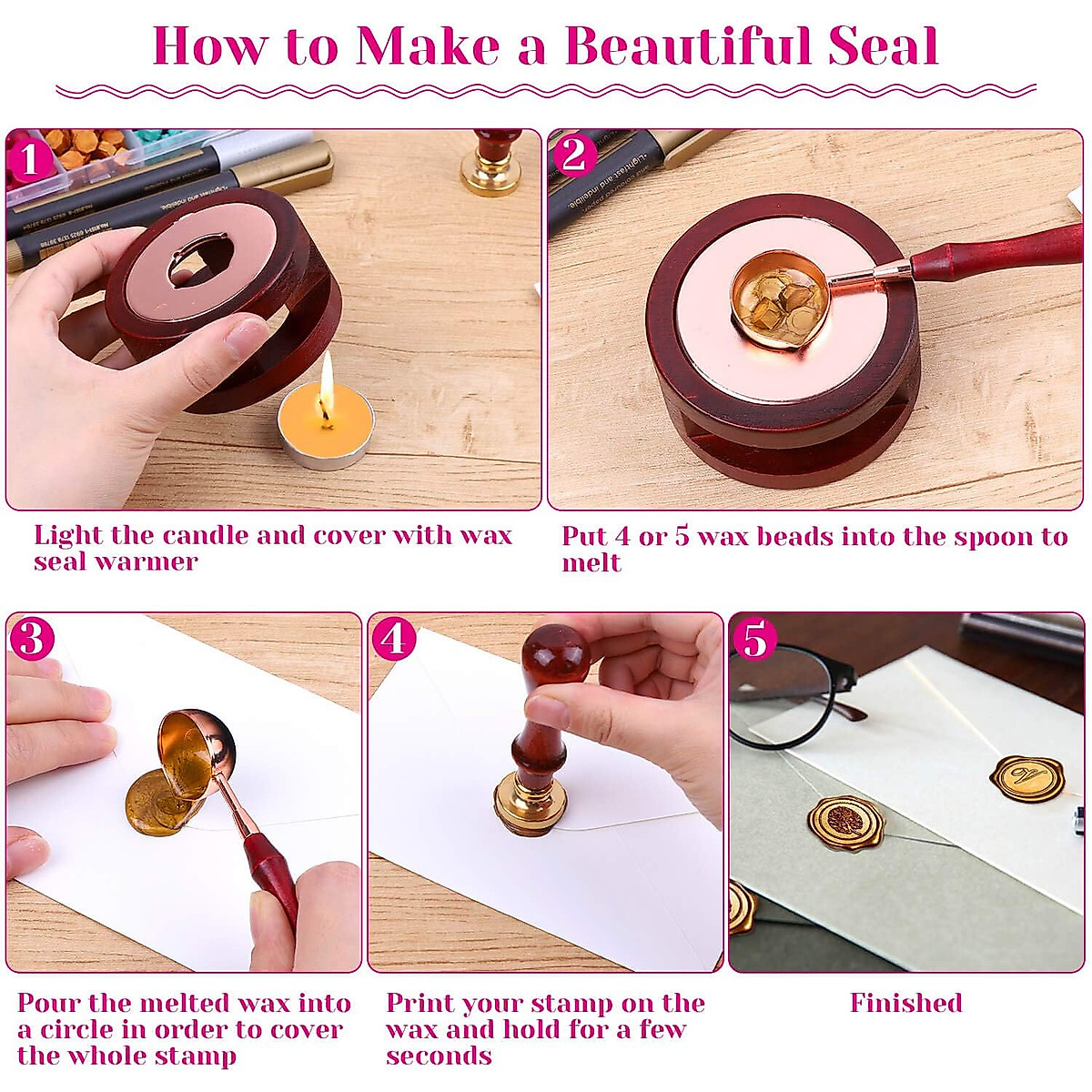 How to Make a Beautiful Seal

1

Light the candle and cover with wax seal warmer

2

Put 4 or 5 wax beads into the spoon to melt

3

Pour the melted wax into a circle in order to cover the whole stamp

4

Print your stamp on the wax and hold for a few seconds

5

Finished