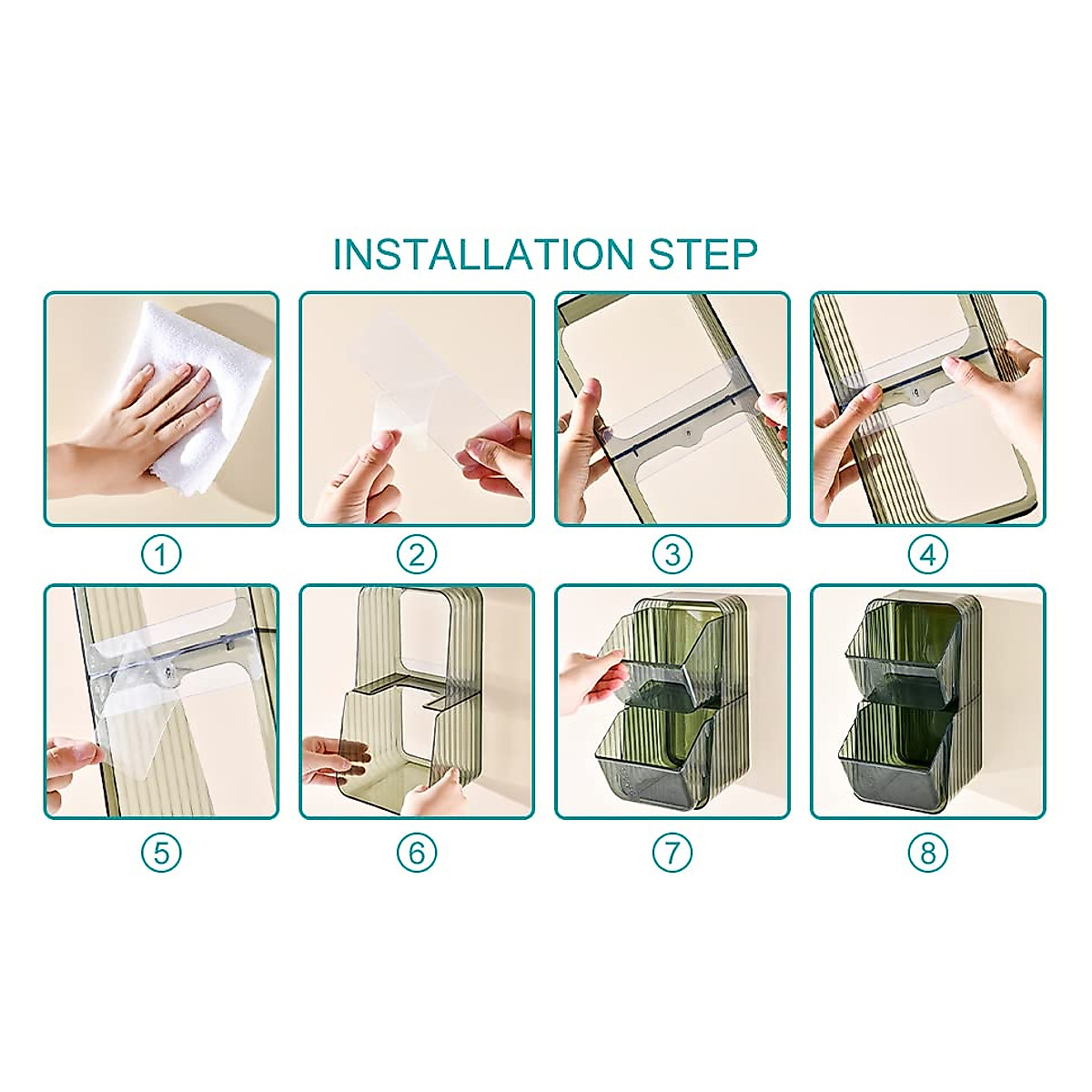 INSTALLATION STEP

①

②

③

④

⑤

⑥

⑦

⑧