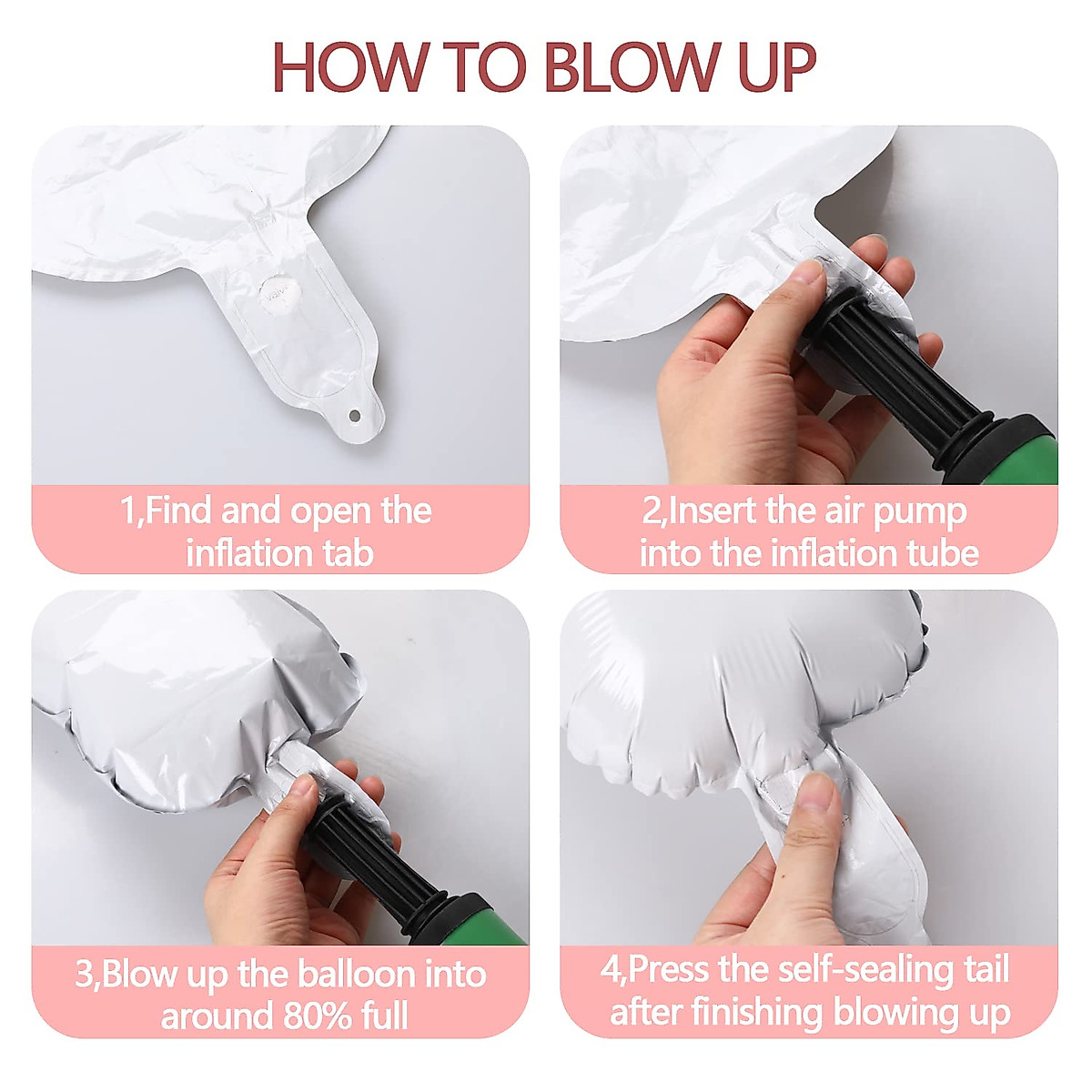 HOW TO BLOW UP

1,Find and open the inflation tab

2,Insert the air pump into the inflation tube

3,Blow up the balloon into around 80% full

4,Press the self-sealing tail after finishing blowing up