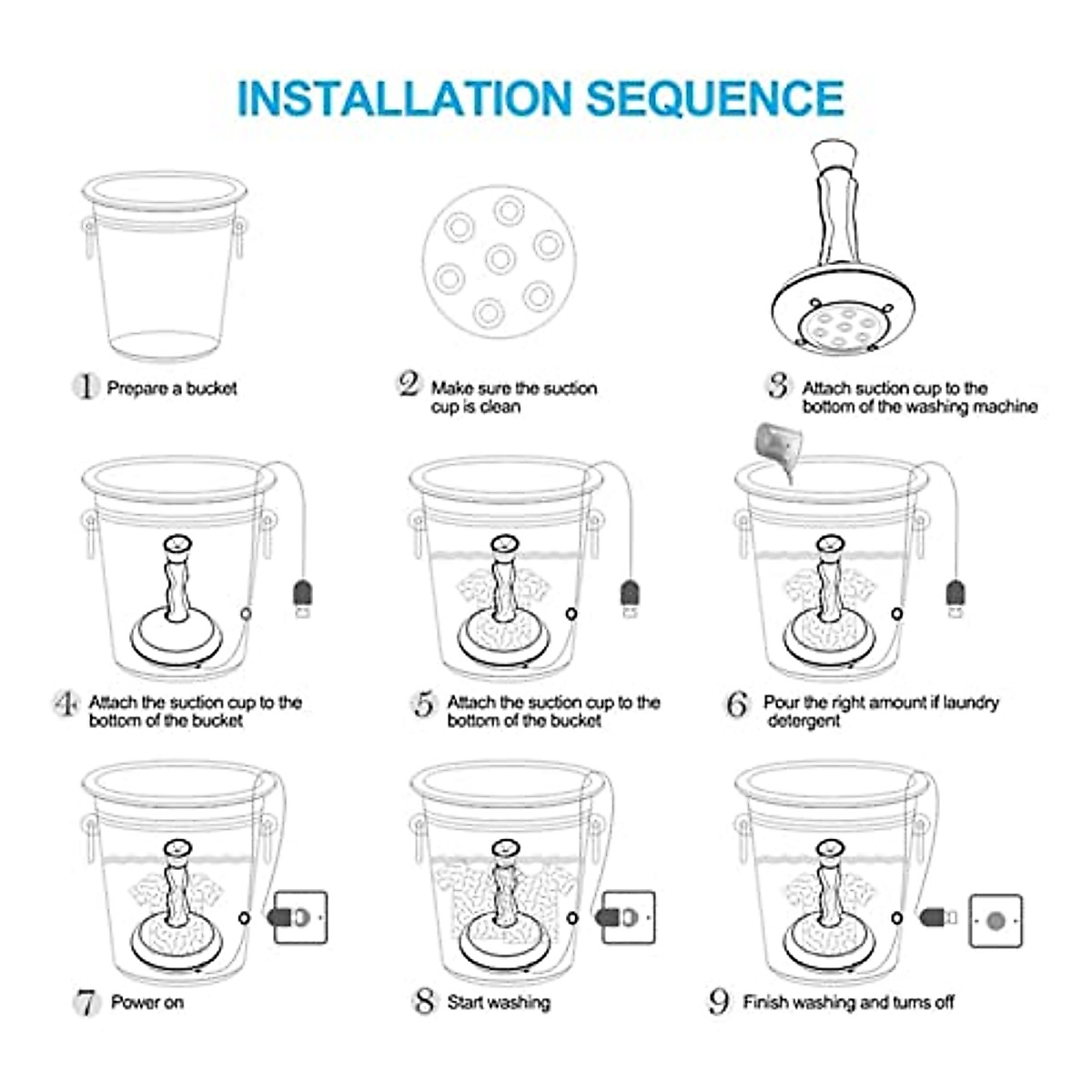 INSTALLATION SEQUENCE

1 Prepare a bucket

2 Make sure the suction cup is clean

3 Attach suction cup to the bottom of the washing machine

4 Attach the suction cup to the bottom of the bucket

5 Attach the suction cup to the bottom of the bucket

6 Pour the right amount if laundry detergent

7 Power on

8 Start washing

9 Finish washing and turns off