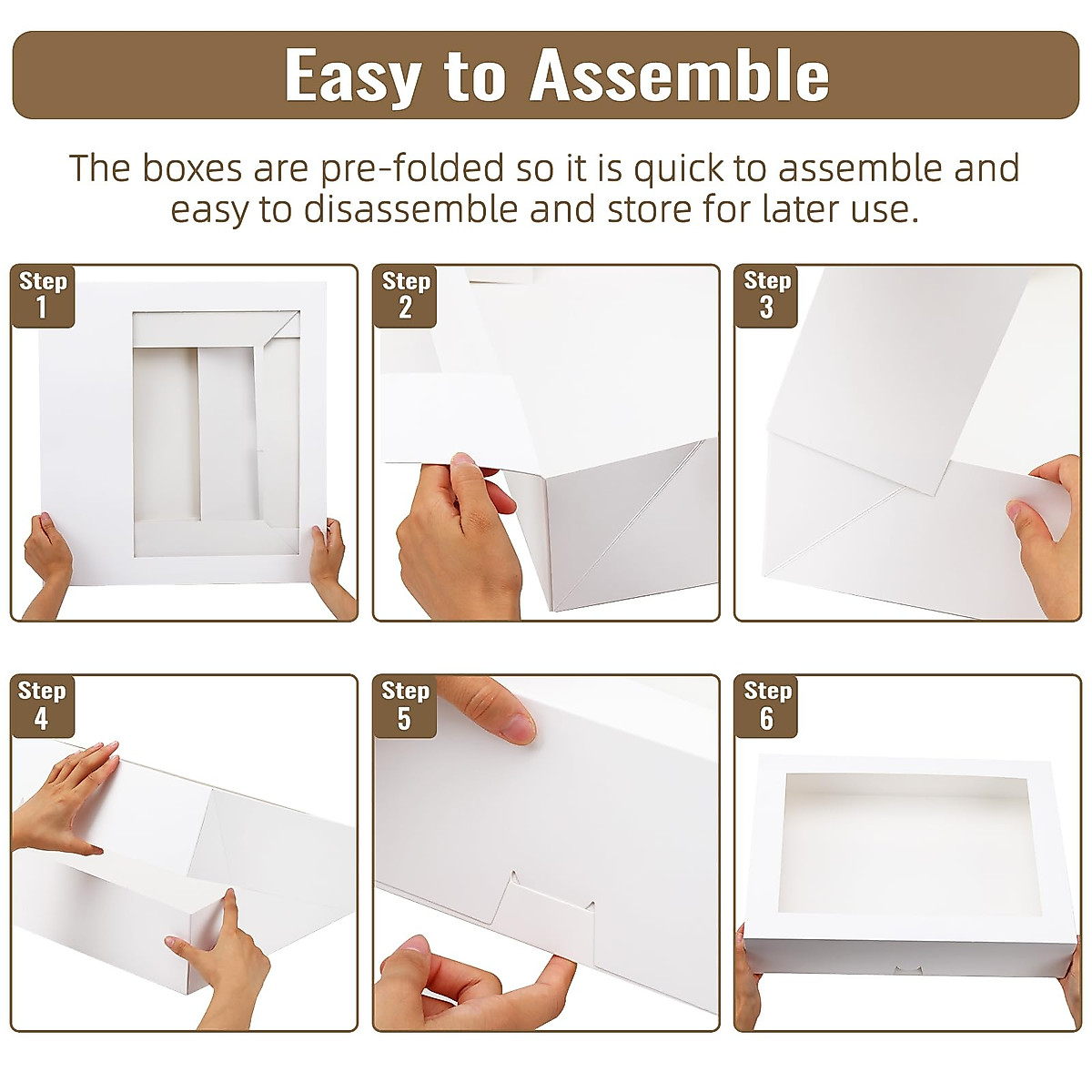 Easy to Assemble

The boxes are pre-folded so it is quick to assemble and easy to disassemble and store for later use.

Step 1

Step 2

Step 3

Step 4

Step 5

Step 6