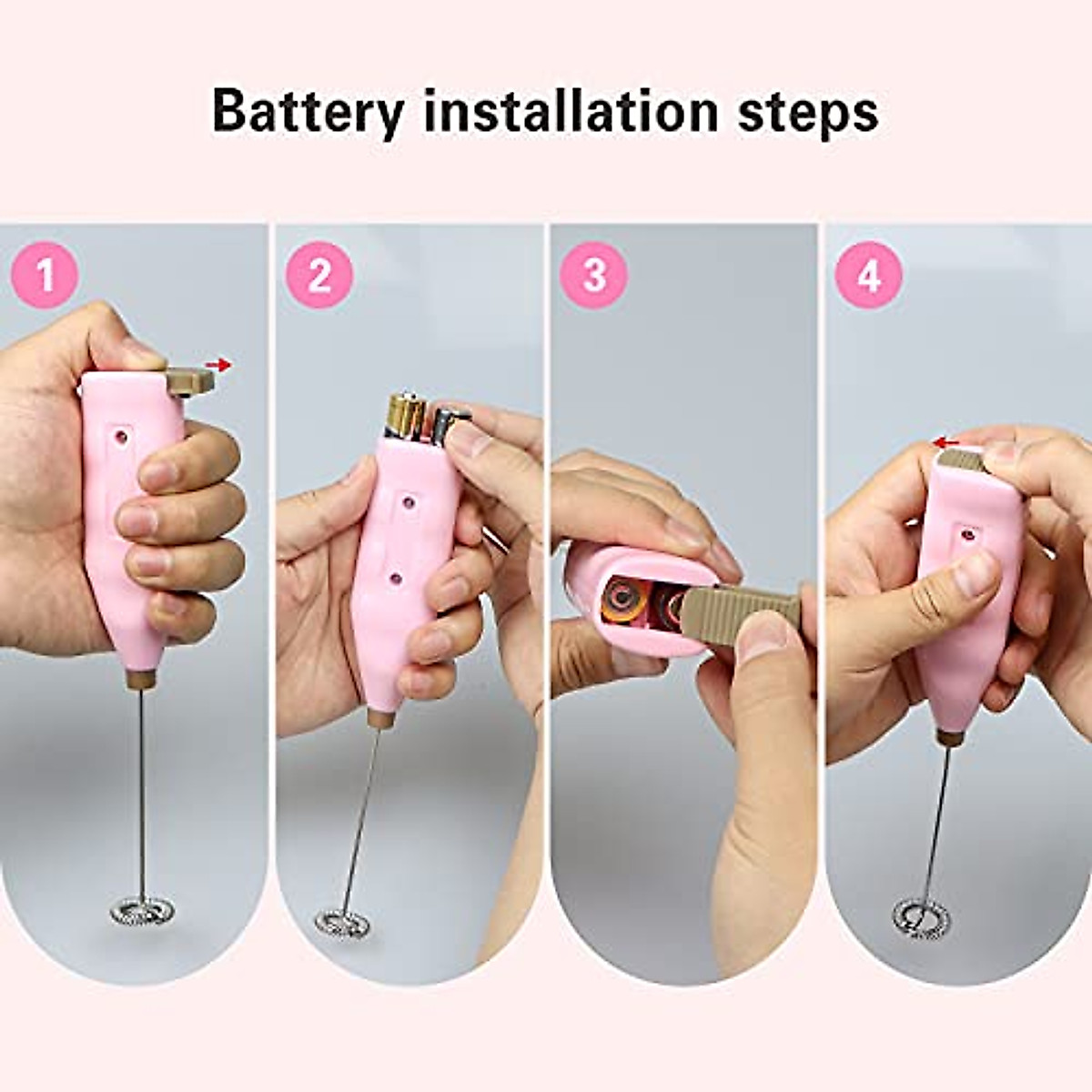 Battery installation steps

1

2

3

4