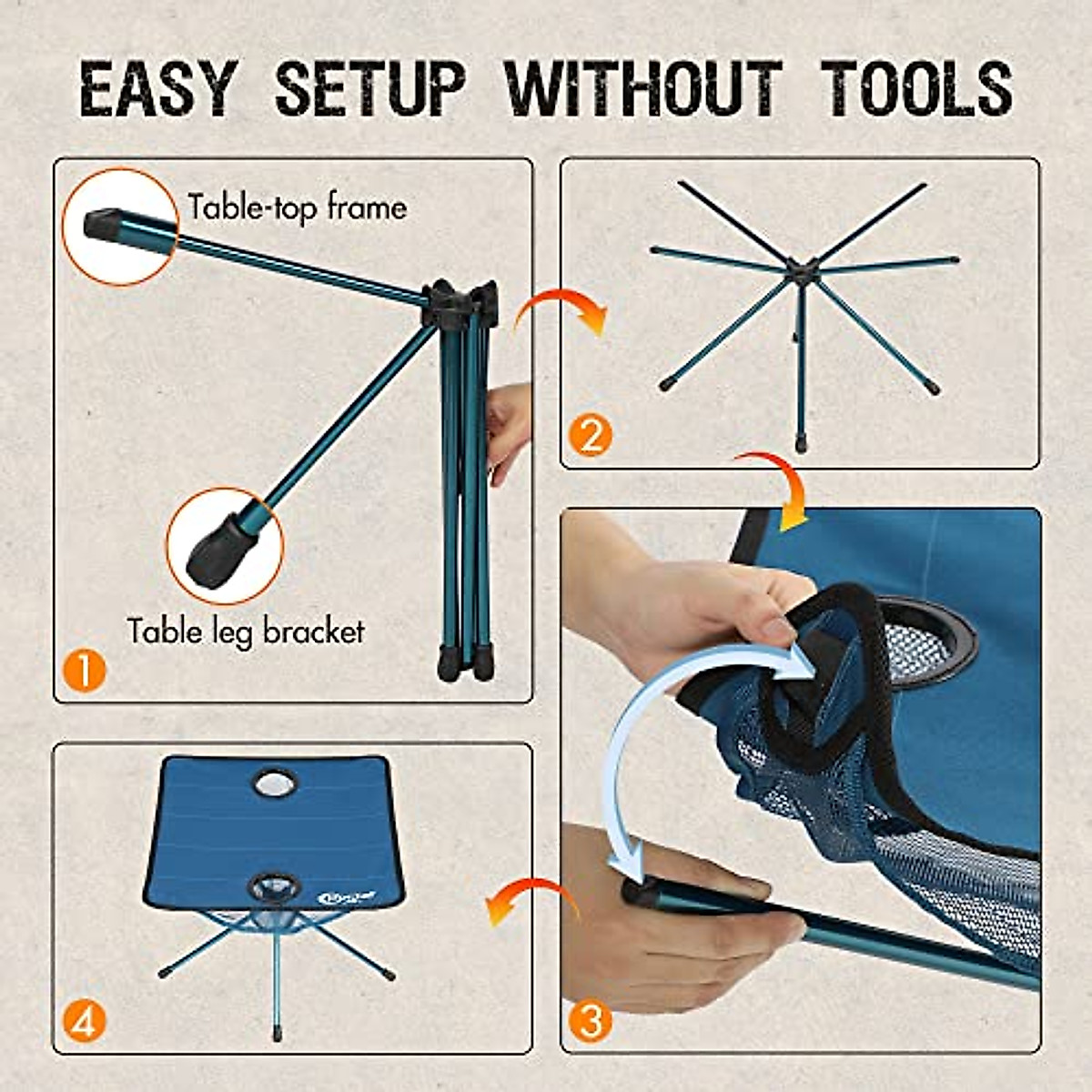 EASY SETUP WITHOUT TOOLS

Table-top frame

Table leg bracket

1

2

3

4