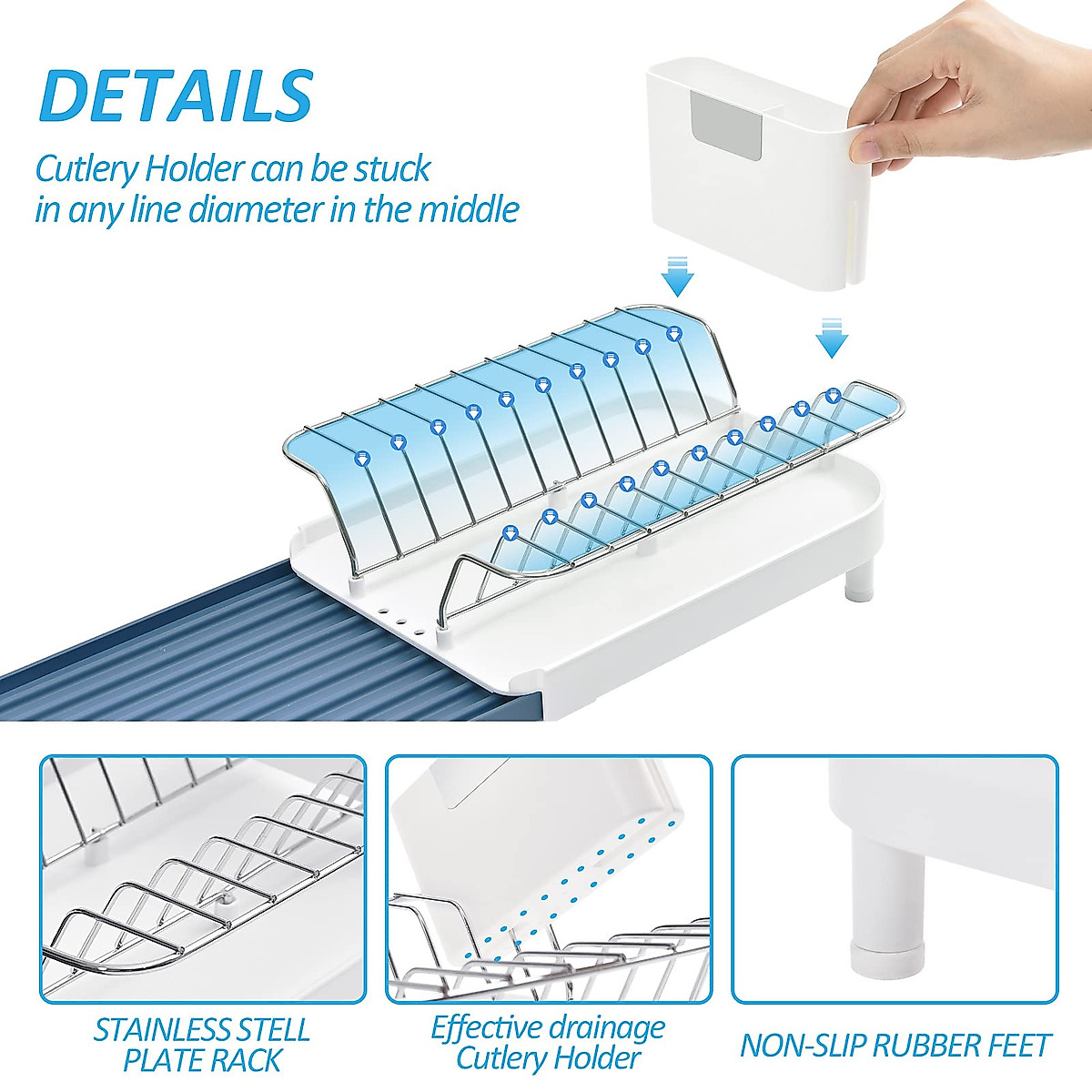 DETAILS

Cutlery Holder can be stuck in any line diameter in the middle

STAINLESS STELL PLATE RACK

Effective drainage Cutlery Holder

NON-SLIP RUBBER FEET