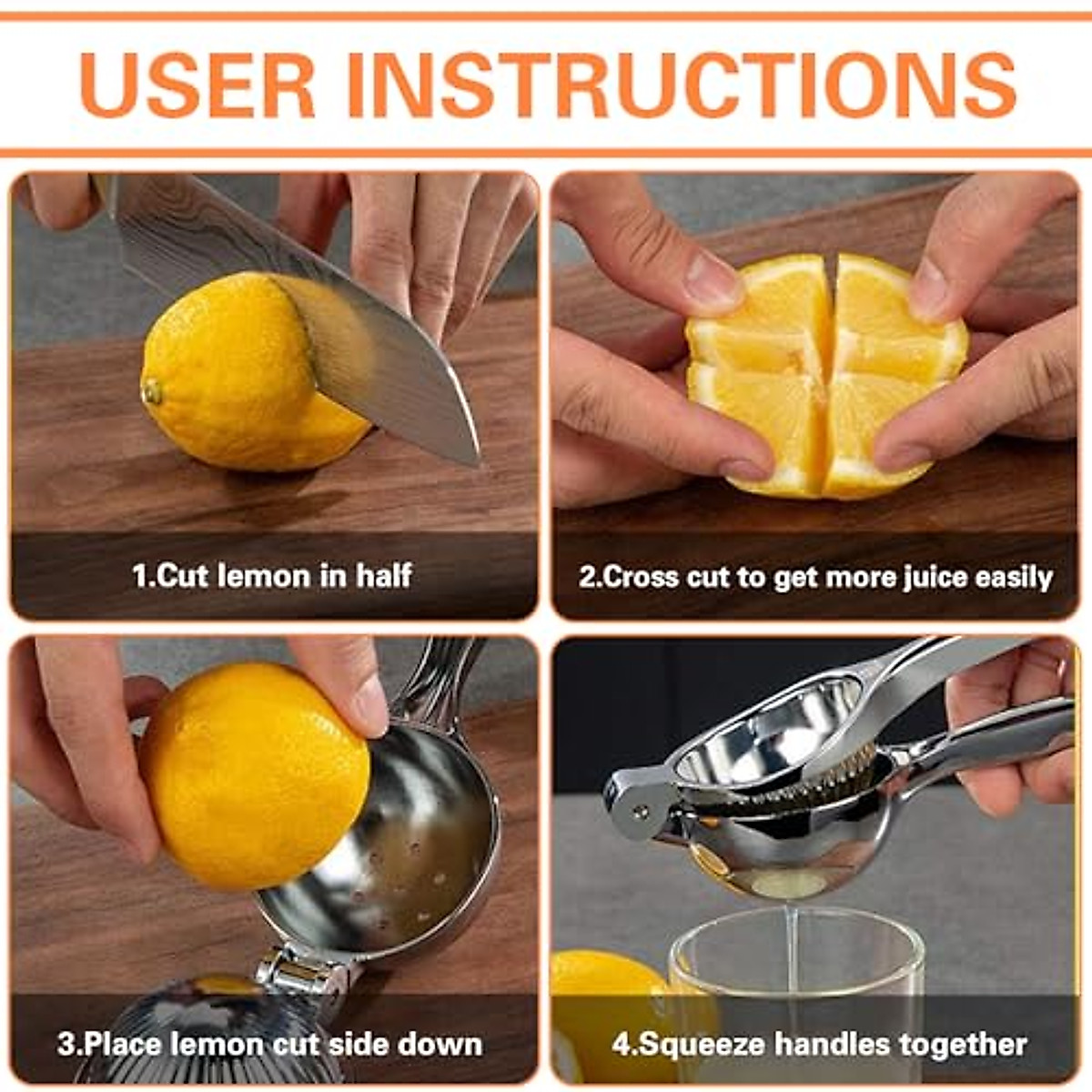 USER INSTRUCTIONS

1.Cut lemon in half

2.Cross cut to get more juice easily

3.Place lemon cut side down

4.Squeeze handles together