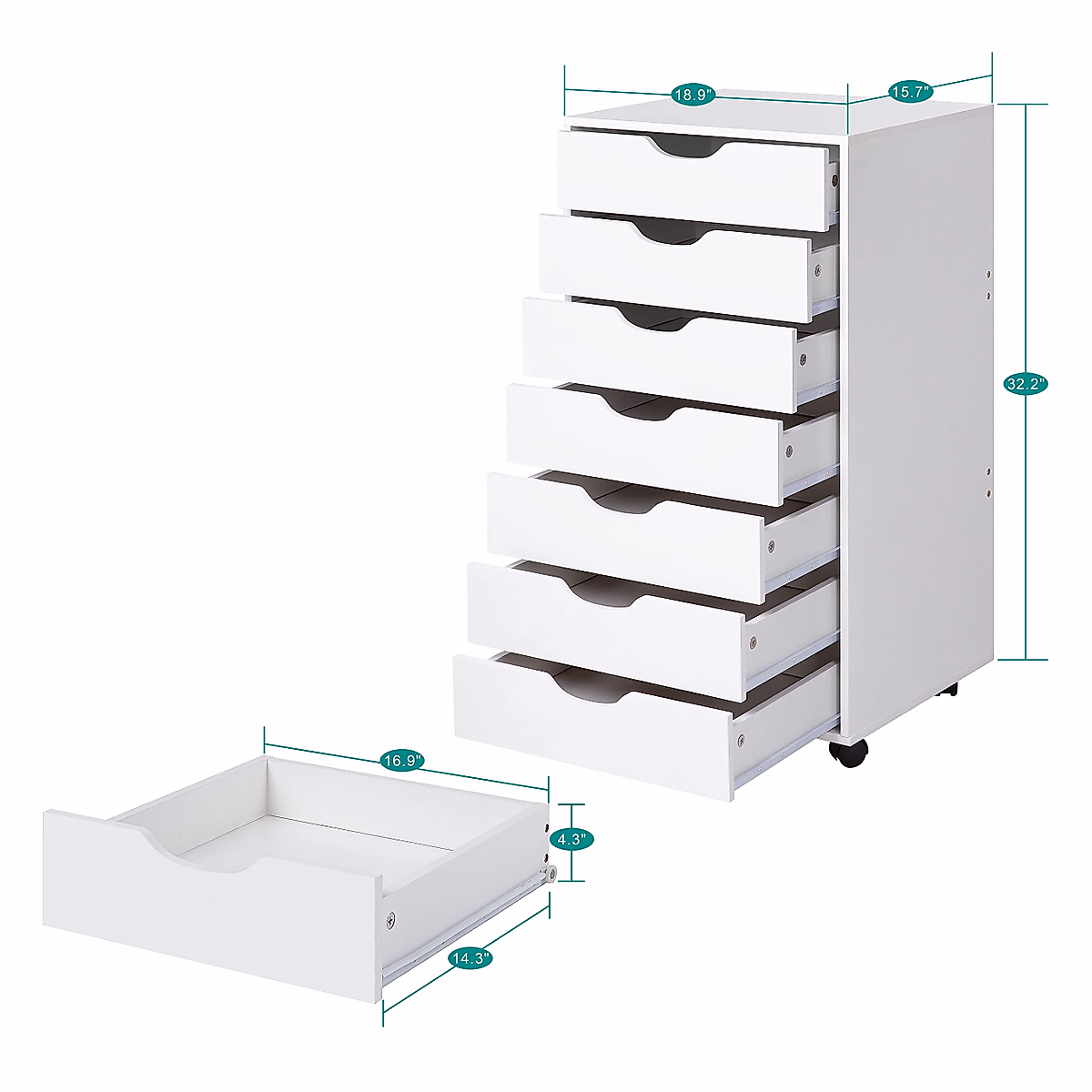 18.9"
15.7"
32.2"
16.9"
4.3"
14.3"