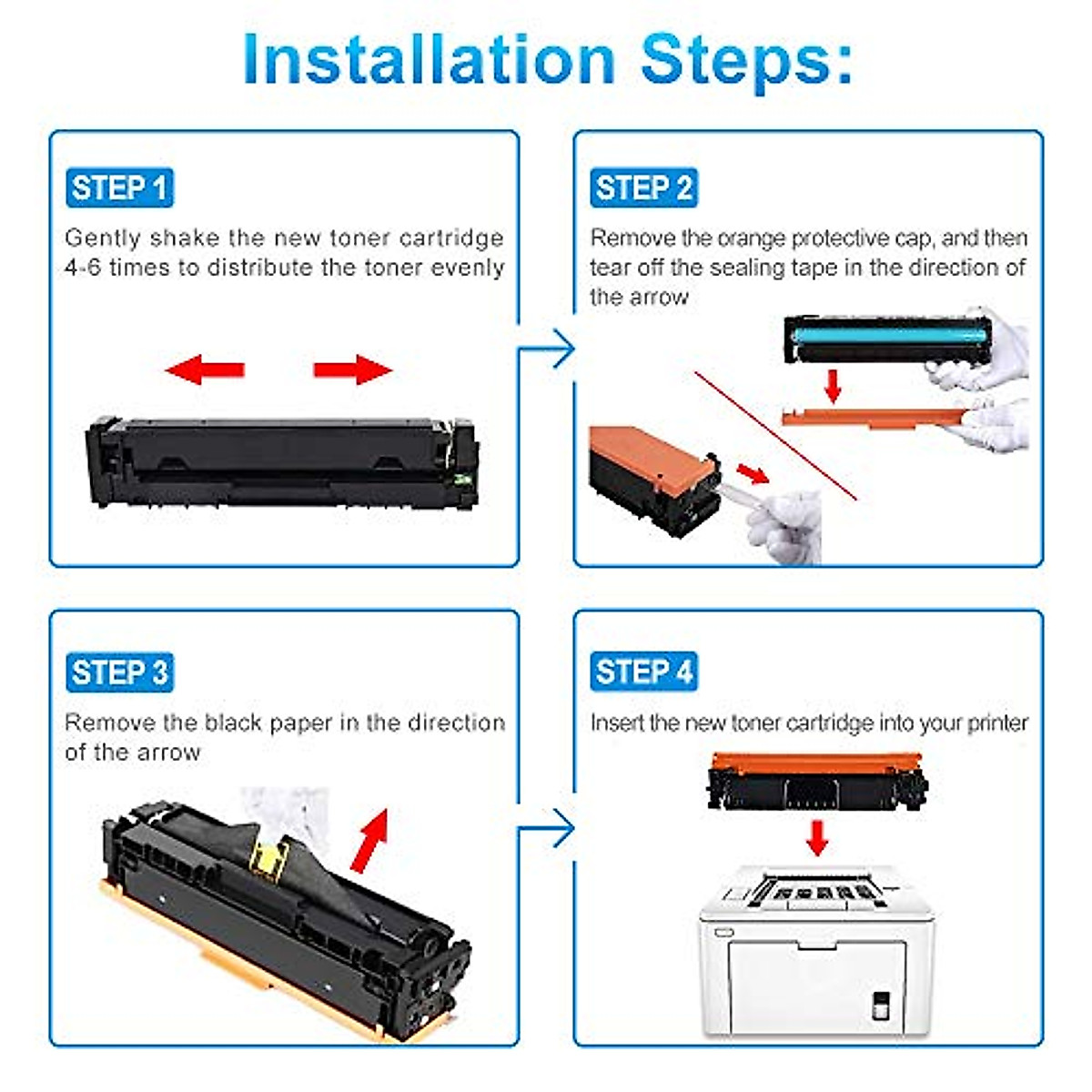 Installation Steps:

STEP 1

Gently shake the new toner cartridge 4-6 times to distribute the toner evenly

STEP 2

Remove the orange protective cap, and then tear off the sealing tape in the direction of the arrow

STEP 3

Remove the black paper in the direction of the arrow

STEP 4

Insert the new toner cartridge into your printer