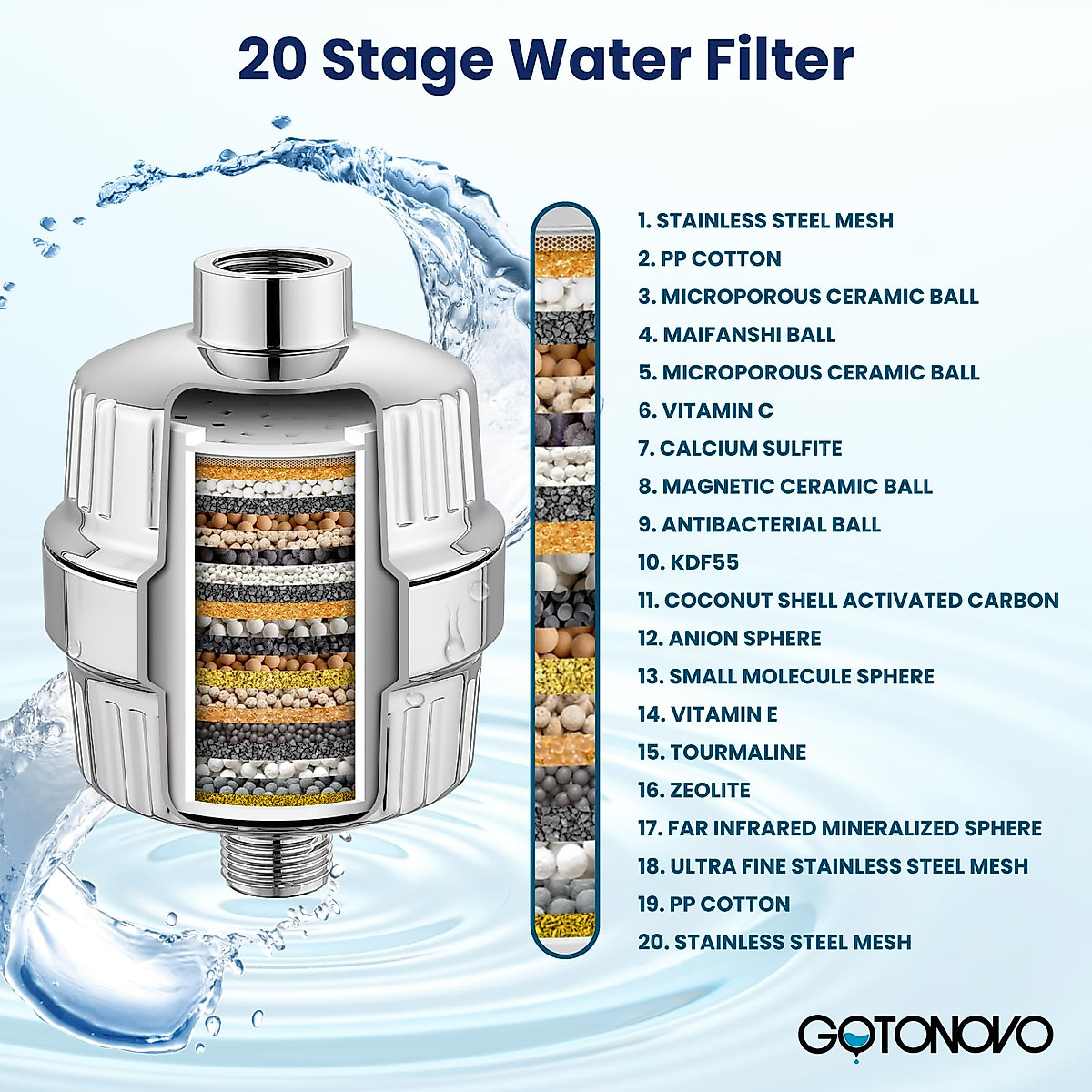 20 Stage Water Filter

1. STAINLESS STEEL MESH
2. PP COTTON
3. MICROPOROUS CERAMIC BALL
4. MAIFANSHI BALL
5. MICROPOROUS CERAMIC BALL
6. VITAMIN C
7. CALCIUM SULFITE
8. MAGNETIC CERAMIC BALL
9. ANTIBACTERIAL BALL
10. KDF55
11. COCONUT SHELL ACTIVATED CARBON
12. ANION SPHERE
13. SMALL MOLECULE SPHERE
14. VITAMIN E
15. TOURMALINE
16. ZEOLITE
17. FAR INFRARED MINERALIZED SPHERE
18. ULTRA FINE STAINLESS STEEL MESH
19. PP COTTON
20. STAINLESS STEEL MESH

GOTONOVO