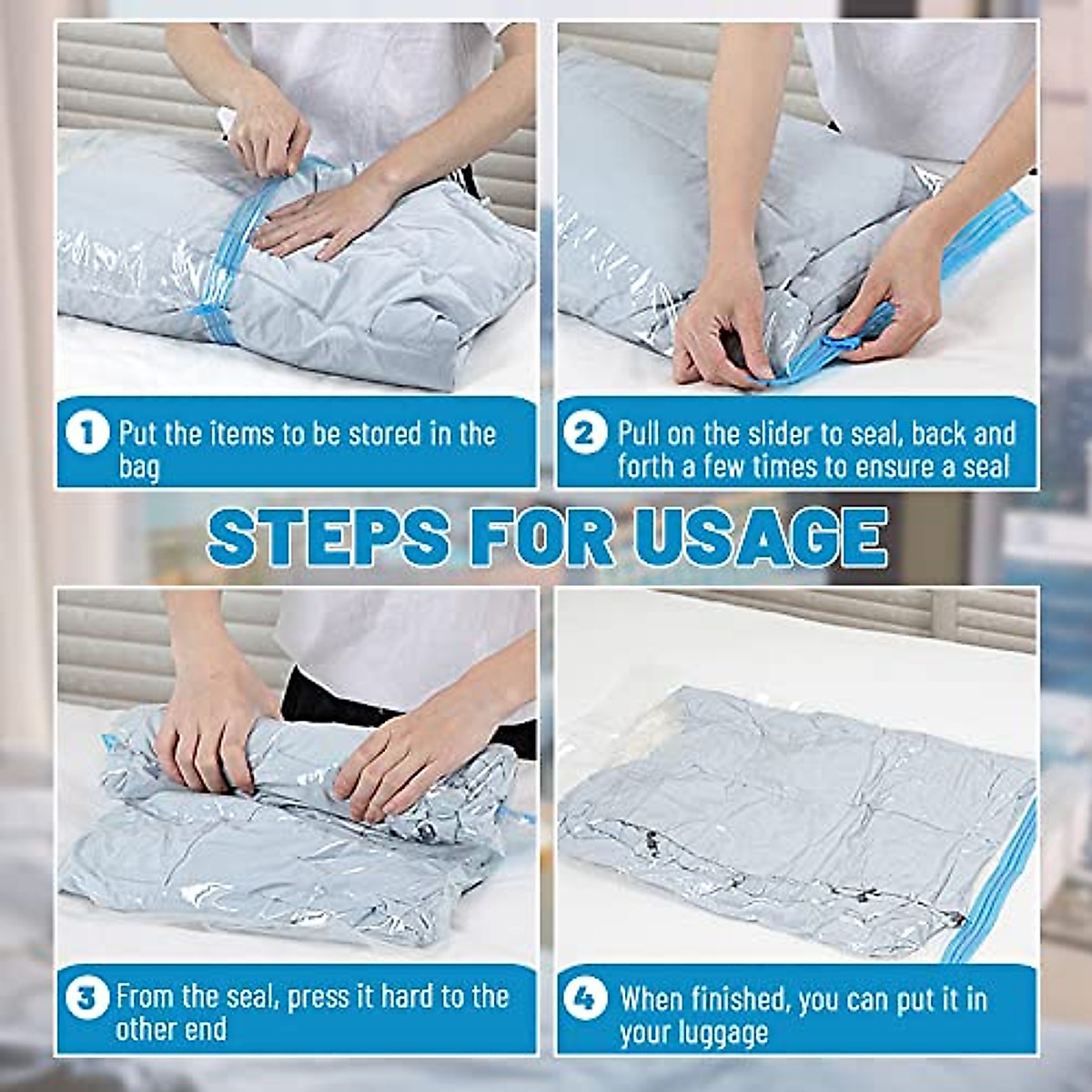 1 Put the items to be stored in the bag

2 Pull on the slider to seal, back and forth a few times to ensure a seal

STEPS FOR USAGE

3 From the seal, press it hard to the other end

4 When finished, you can put it in your luggage