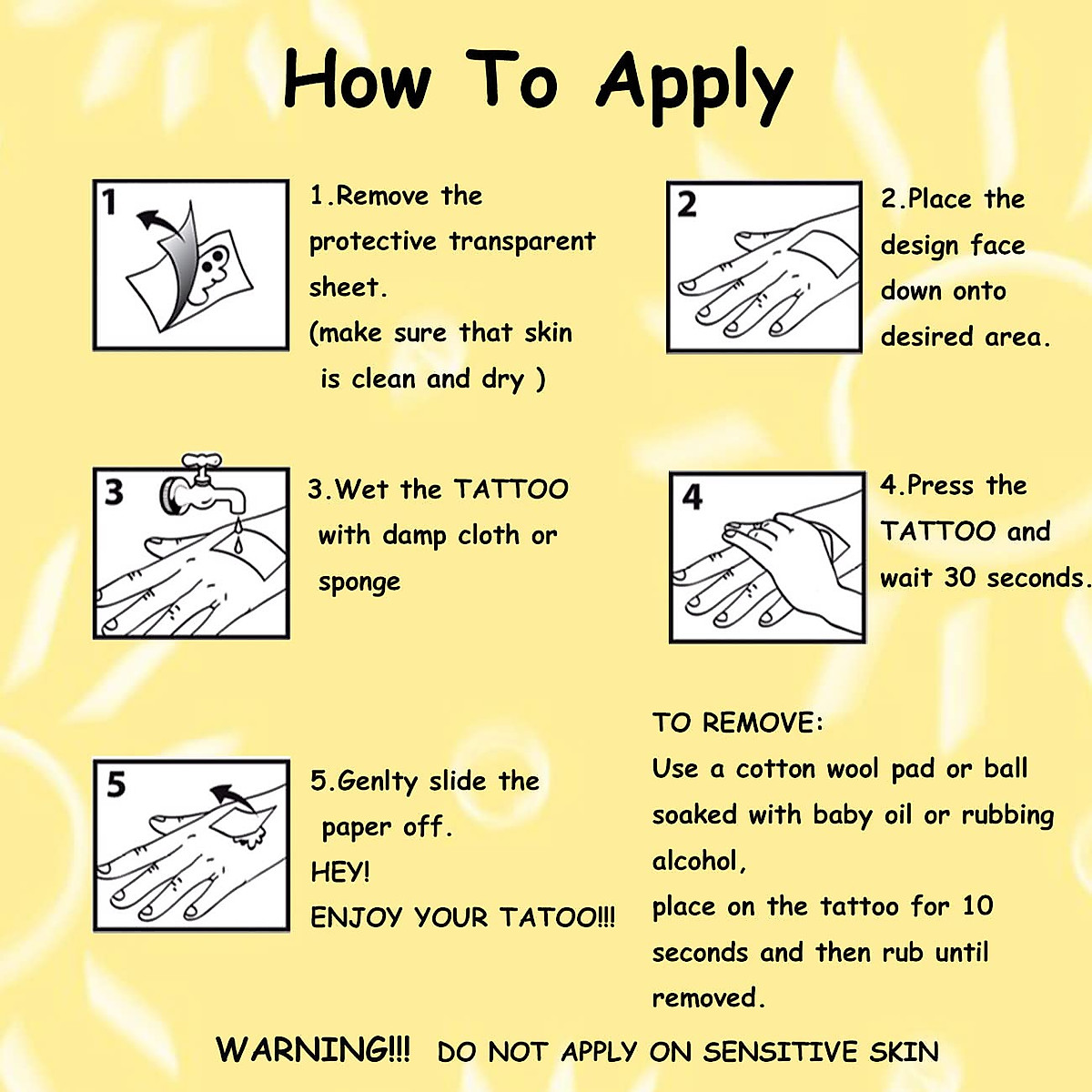 How To Apply

1

1.Remove the protective transparent sheet.
(make sure that skin is clean and dry )

2

2.Place the design face down onto desired area.

3

3.Wet the TATTOO with damp cloth or sponge

4

4.Press the TATTOO and wait 30 seconds.

5

5.Genlty slide the paper off.
HEY!
ENJOY YOUR TATOO!!!

TO REMOVE:
Use a cotton wool pad or ball soaked with baby oil or rubbing alcohol,
place on the tattoo for 10 seconds and then rub until removed.

WARNING!!! DO NOT APPLY ON SENSITIVE SKIN