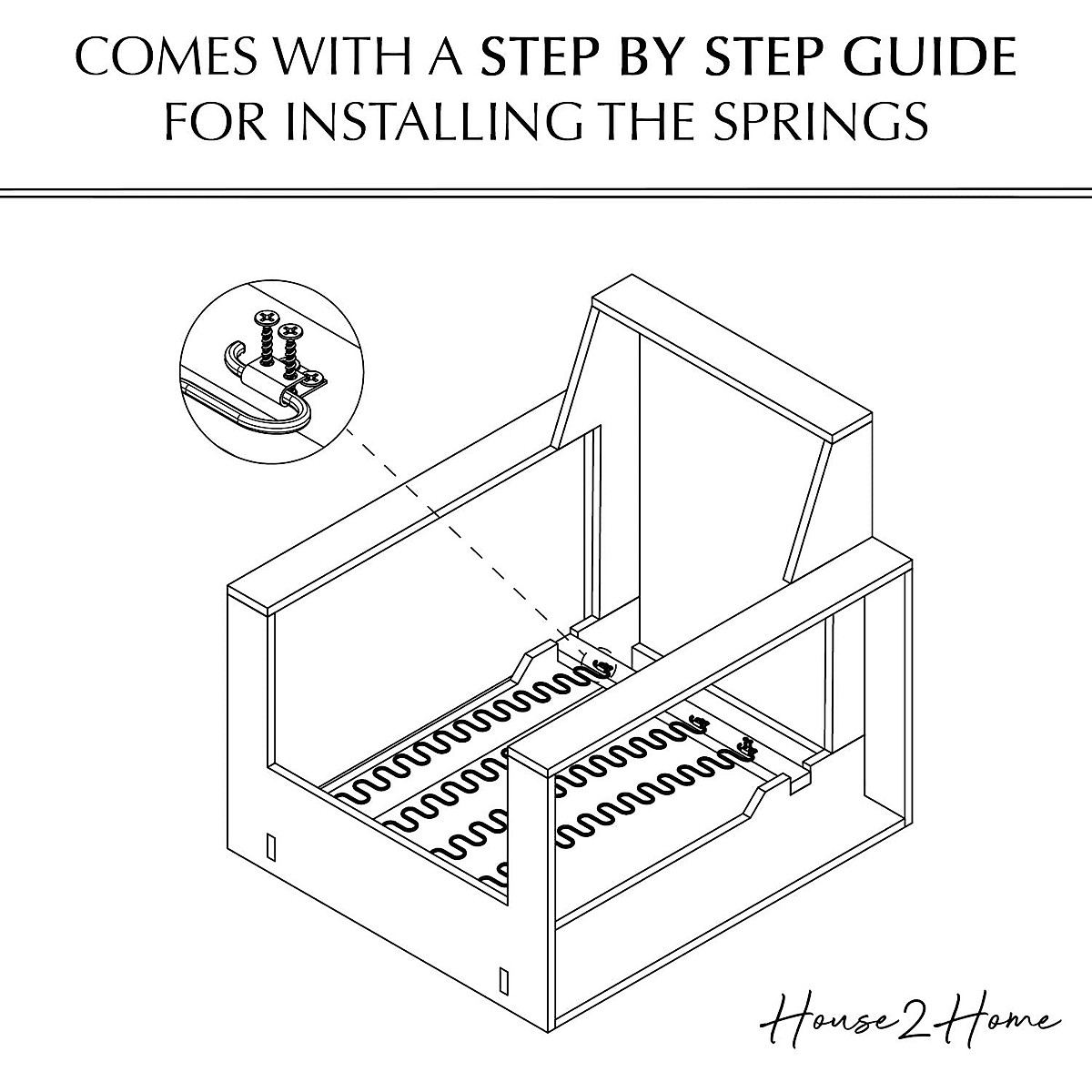 COMES WITH A STEP BY STEP GUIDE FOR INSTALLING THE SPRINGS

House2Home