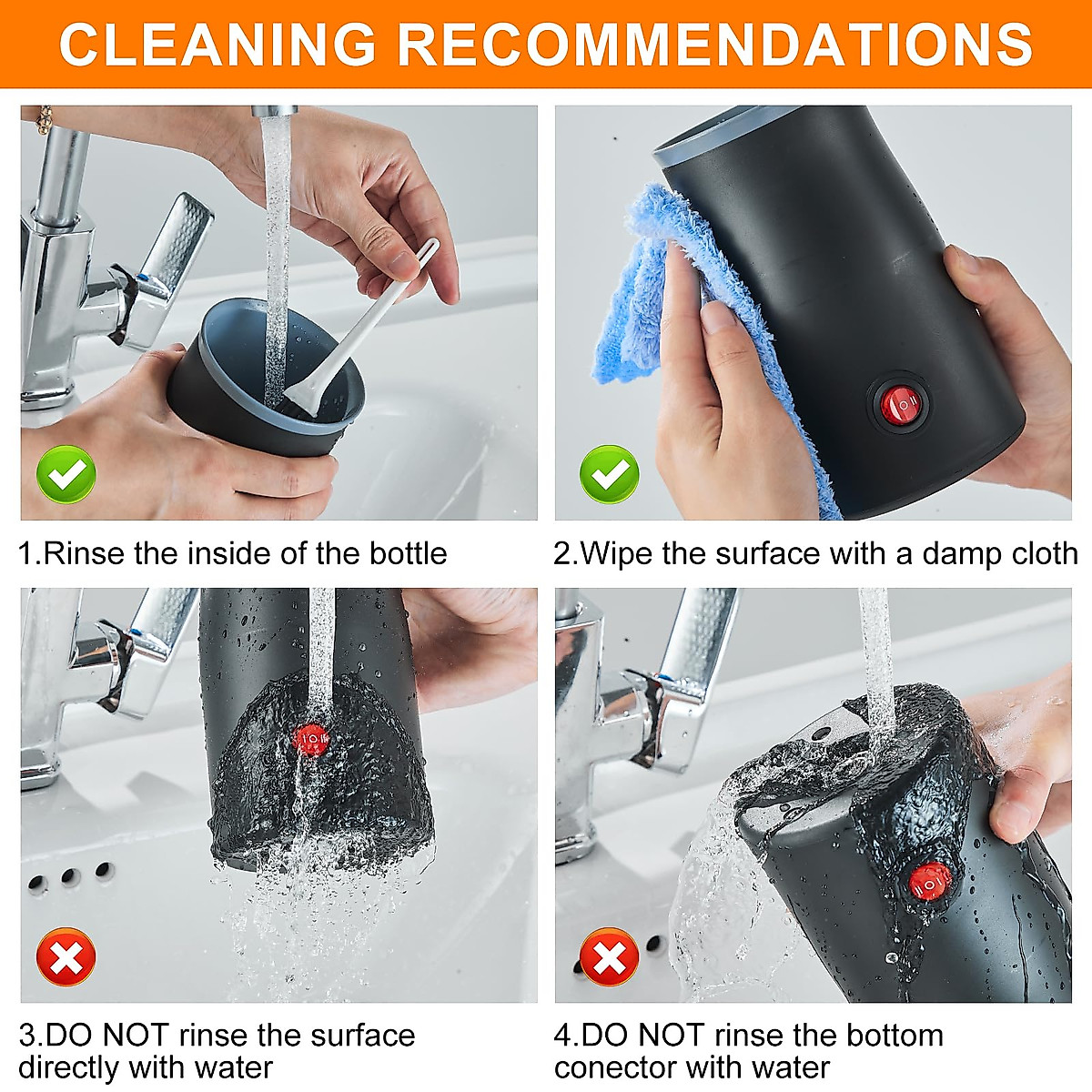 CLEANING RECOMMENDATIONS

1.Rinse the inside of the bottle

2.Wipe the surface with a damp cloth

3.DO NOT rinse the surface directly with water

4.DO NOT rinse the bottom conector with water