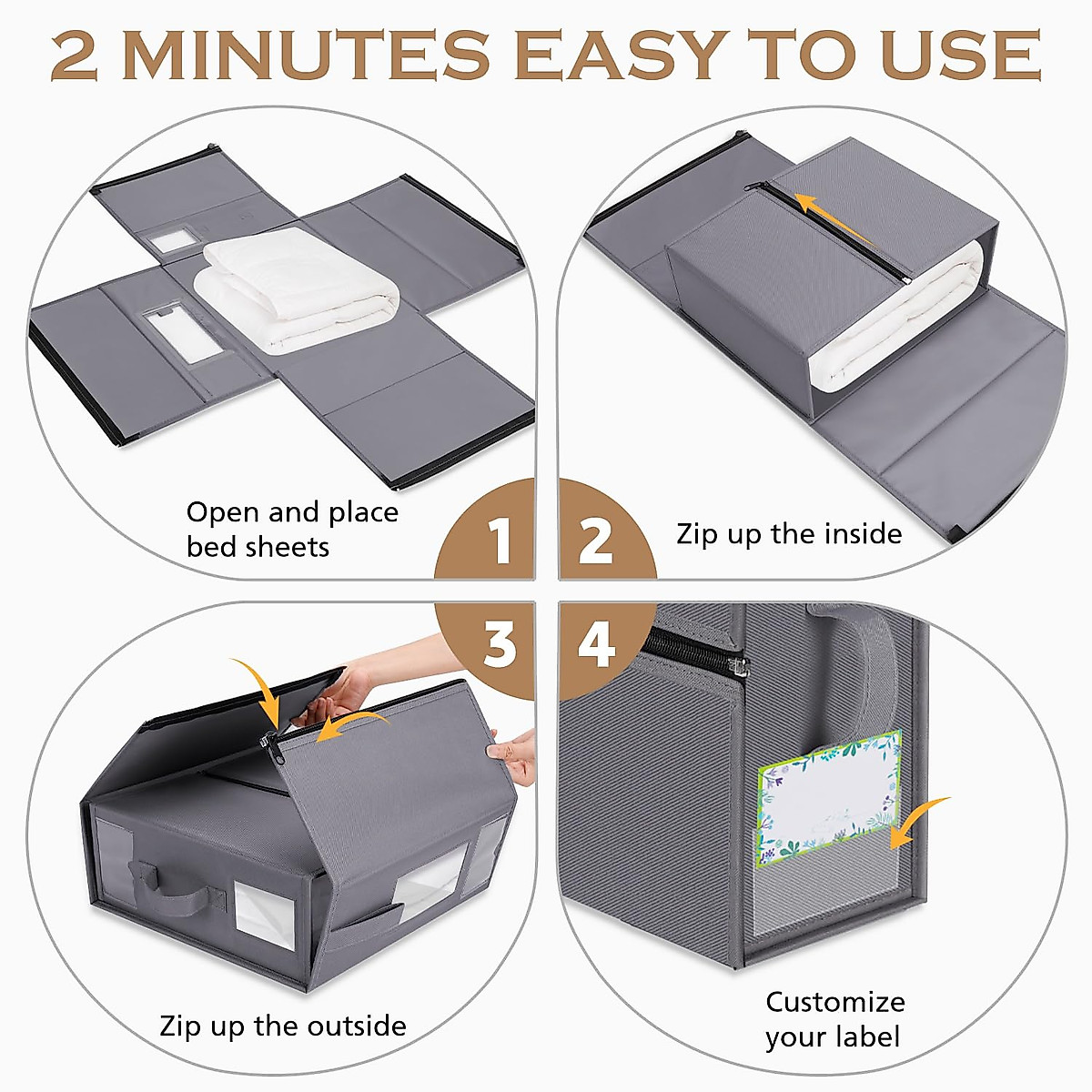 2 MINUTES EASY TO USE

Open and place bed sheets

1

2

Zip up the inside

3

4

Zip up the outside

Customize your label