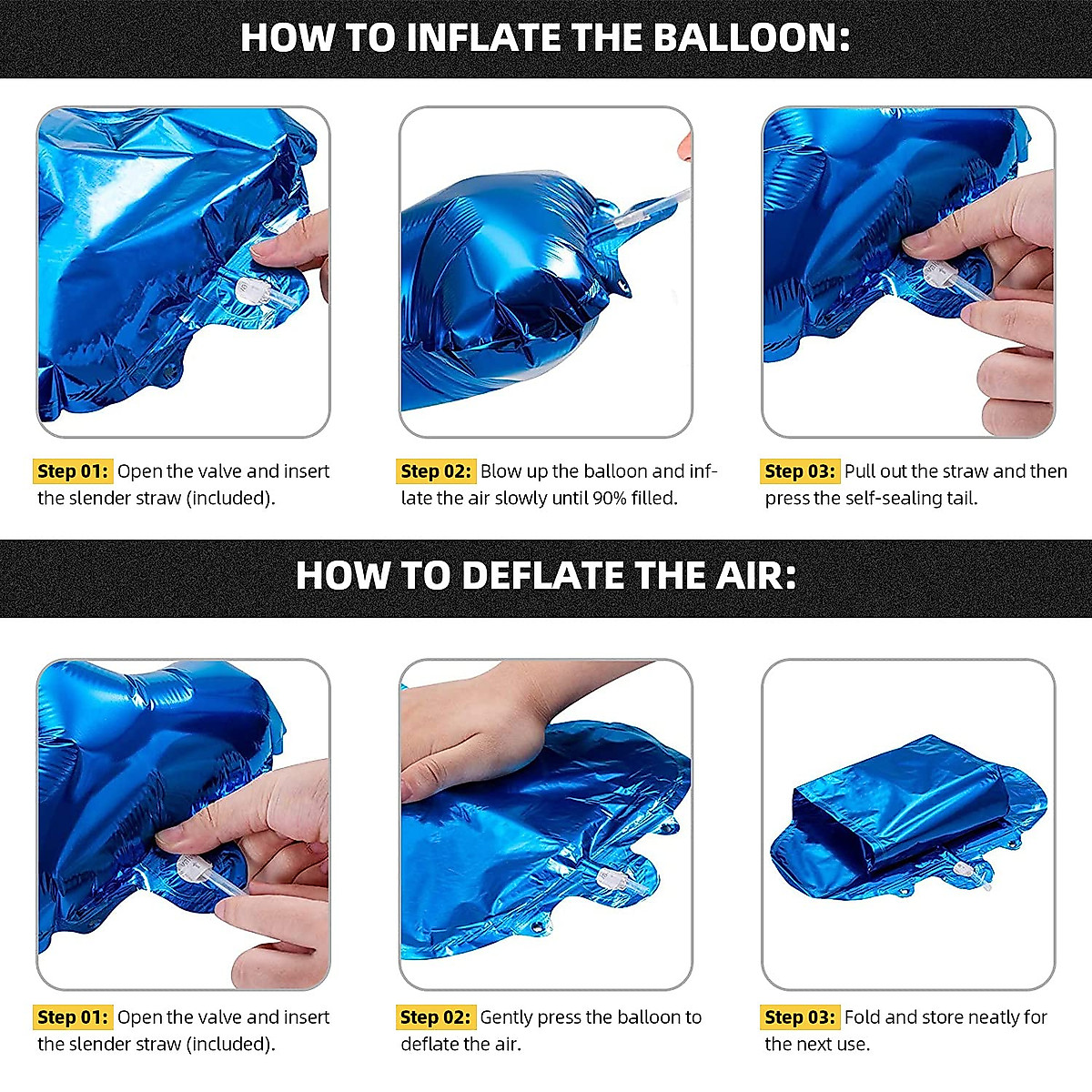 HOW TO INFLATE THE BALLOON:

Step 01: Open the valve and insert the slender straw (included).

Step 02: Blow up the balloon and inflate the air slowly until 90% filled.

Step 03: Pull out the straw and then press the self-sealing tail.

HOW TO DEFLATE THE AIR:

Step 01: Open the valve and insert the slender straw (included).

Step 02: Gently press the balloon to deflate the air.

Step 03: Fold and store neatly for the next use.