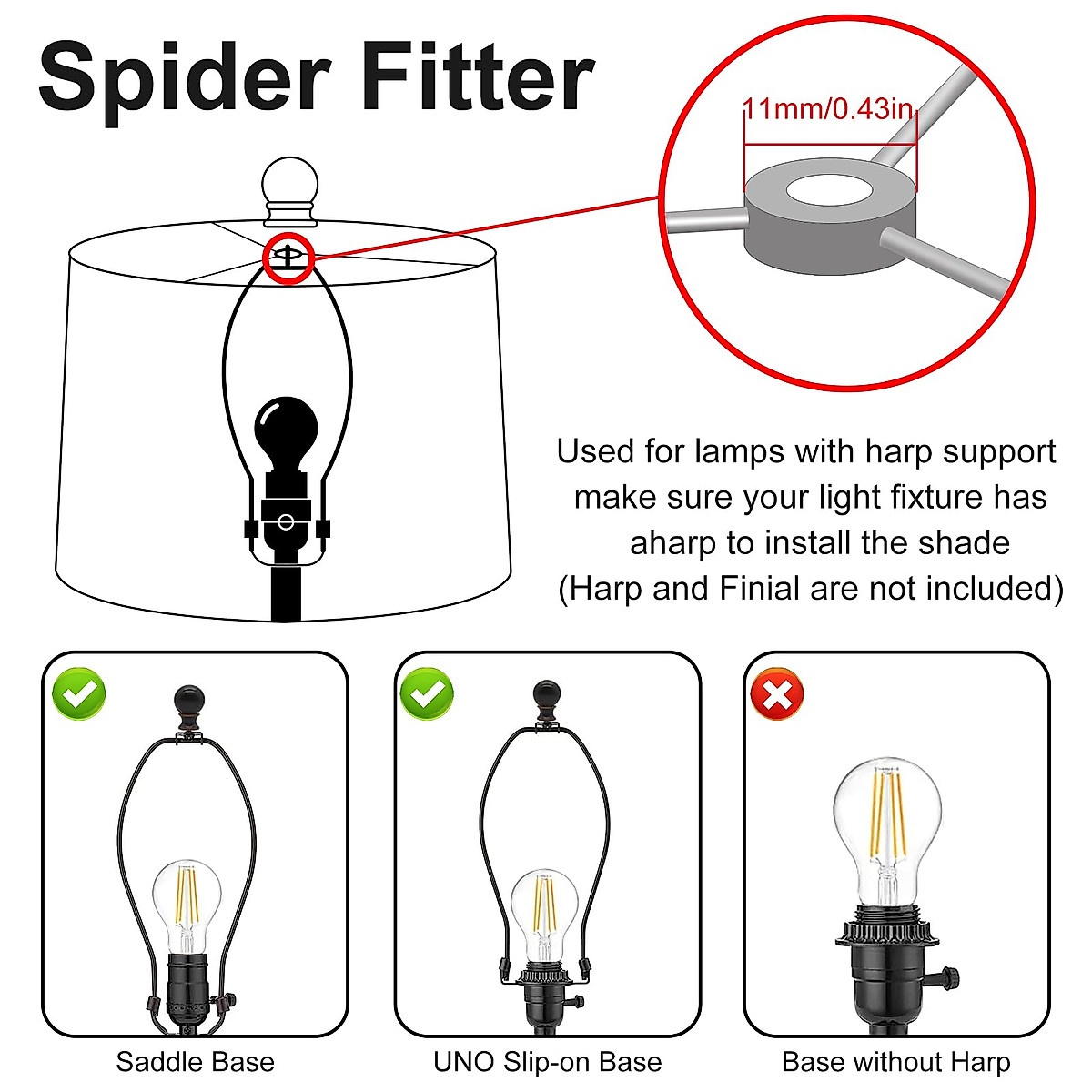 Spider Fitter

11mm/0.43in

Used for lamps with harp support make sure your light fixture has aharp to install the shade (Harp and Finial are not included)

Saddle Base

UNO Slip-on Base

Base without Harp